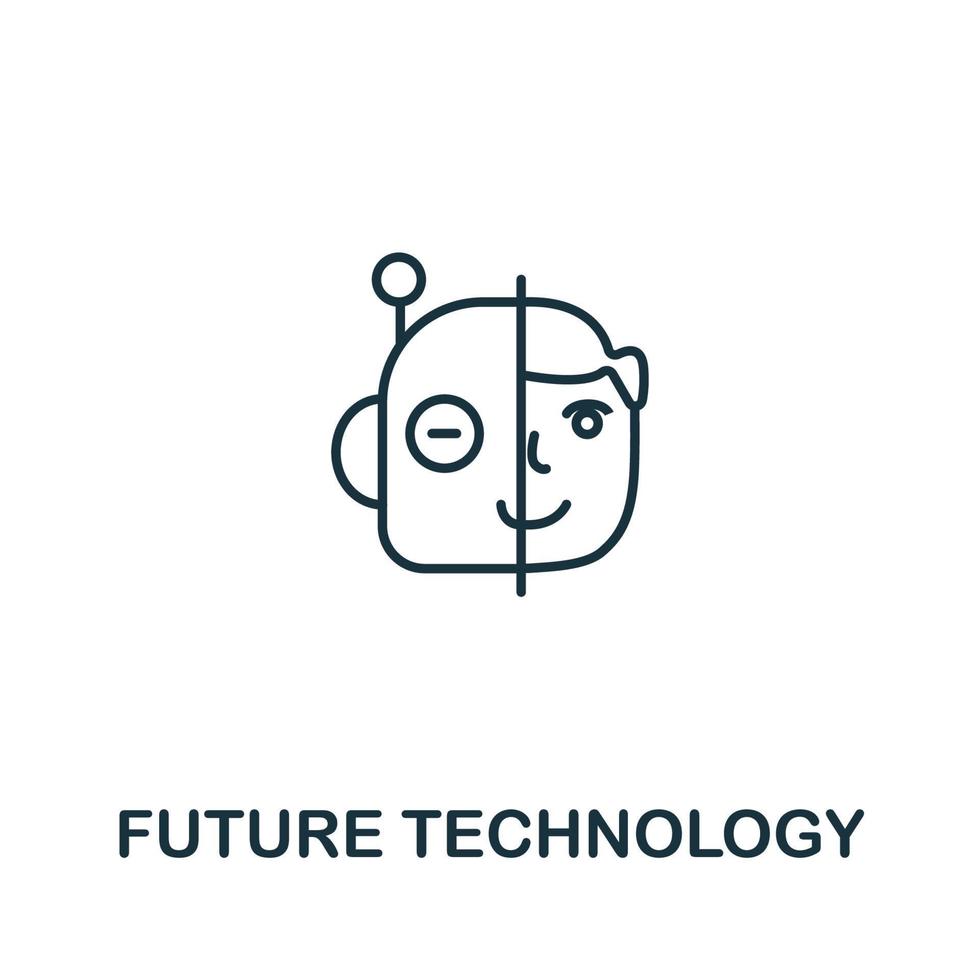 FUTURE TECHNOLOGY