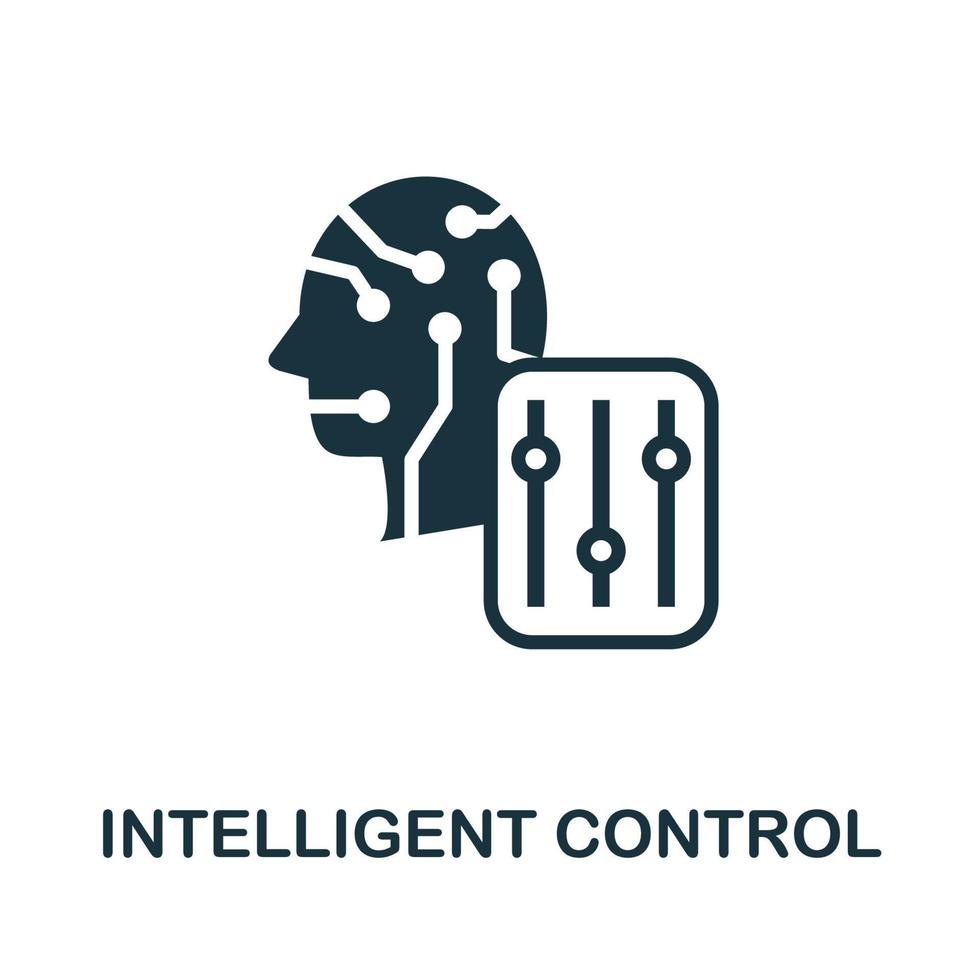 INTELLIGENT CONTROL