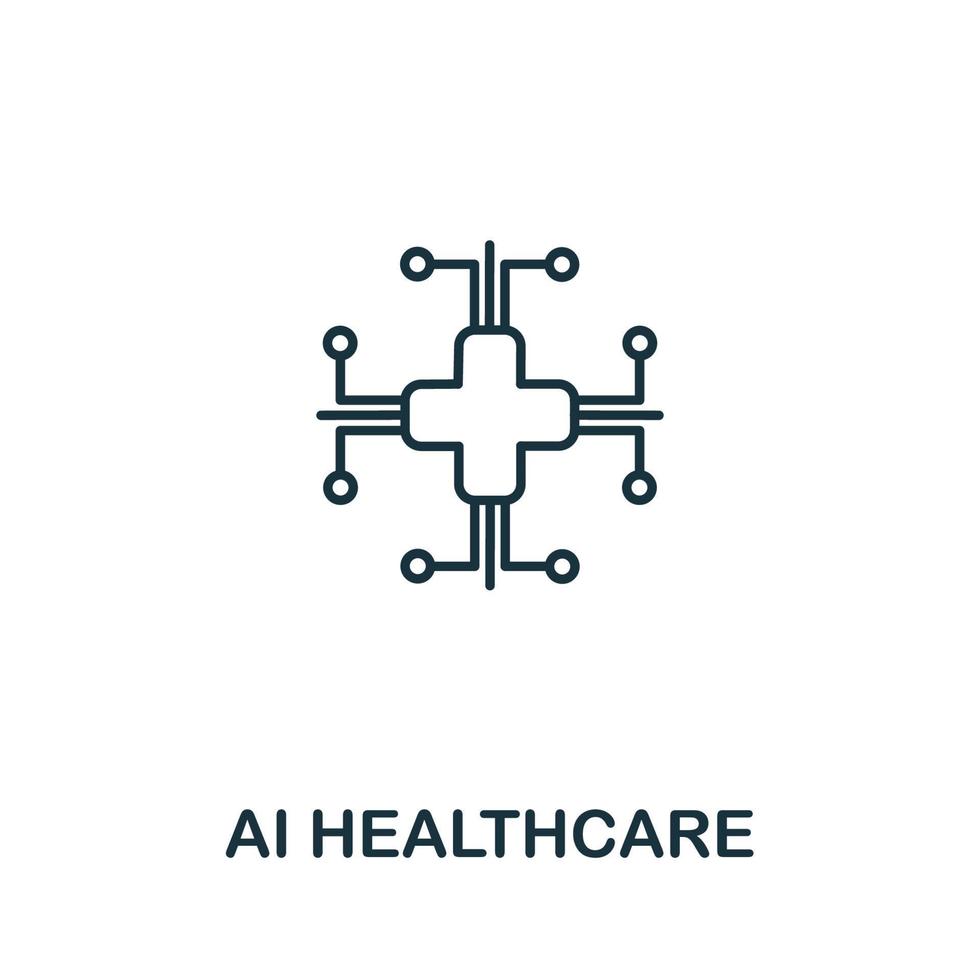 AI HEALTHCARE