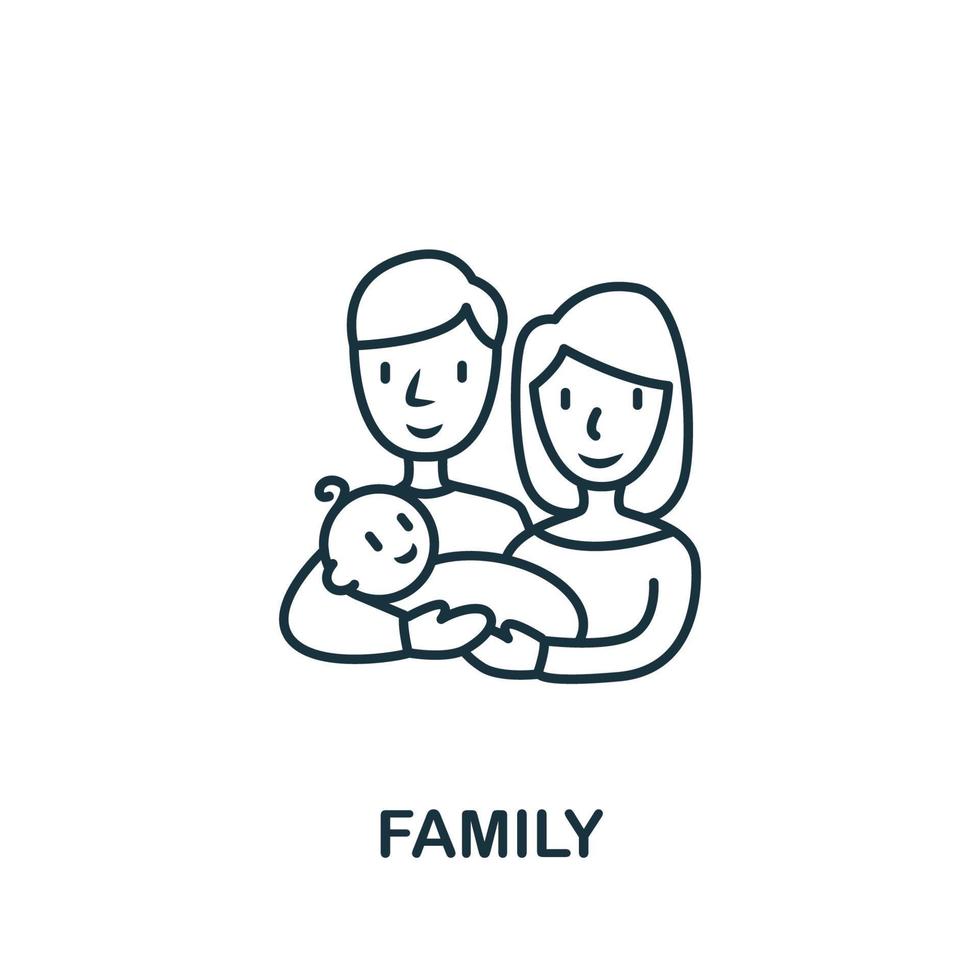 FAMILY