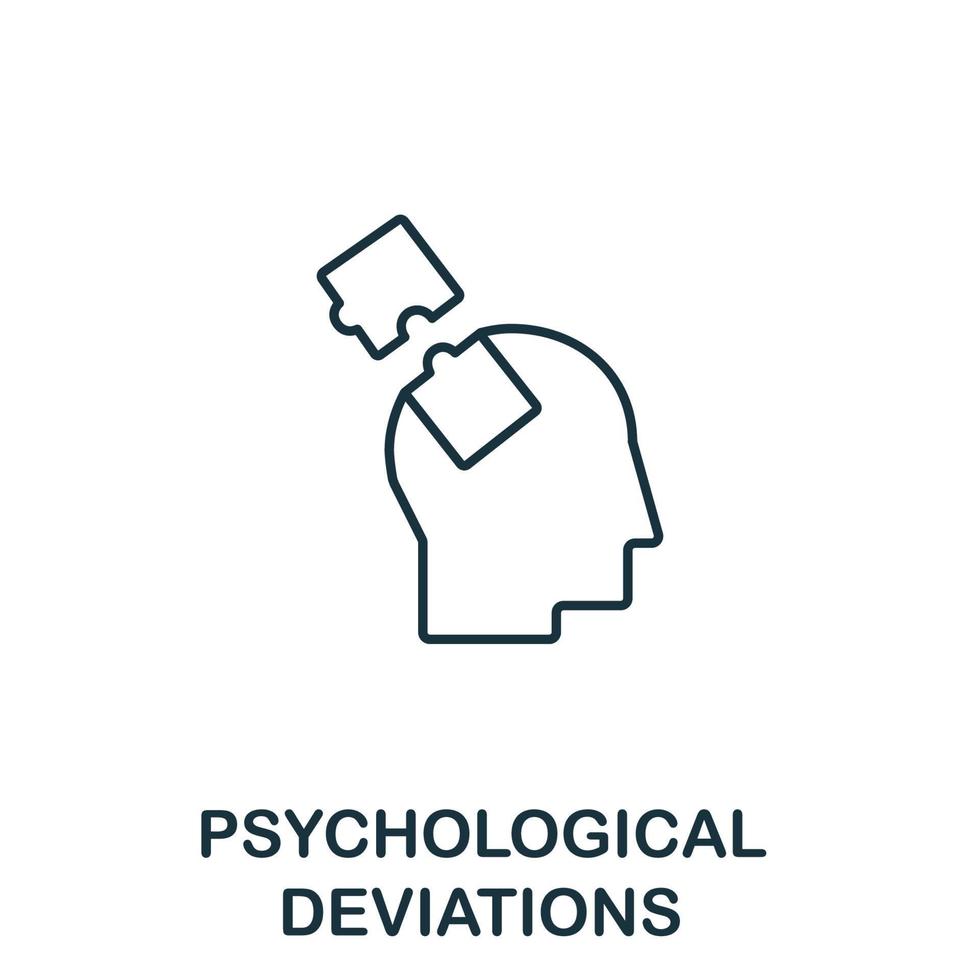 PSYCHOLOGICAL DEVIATIONS