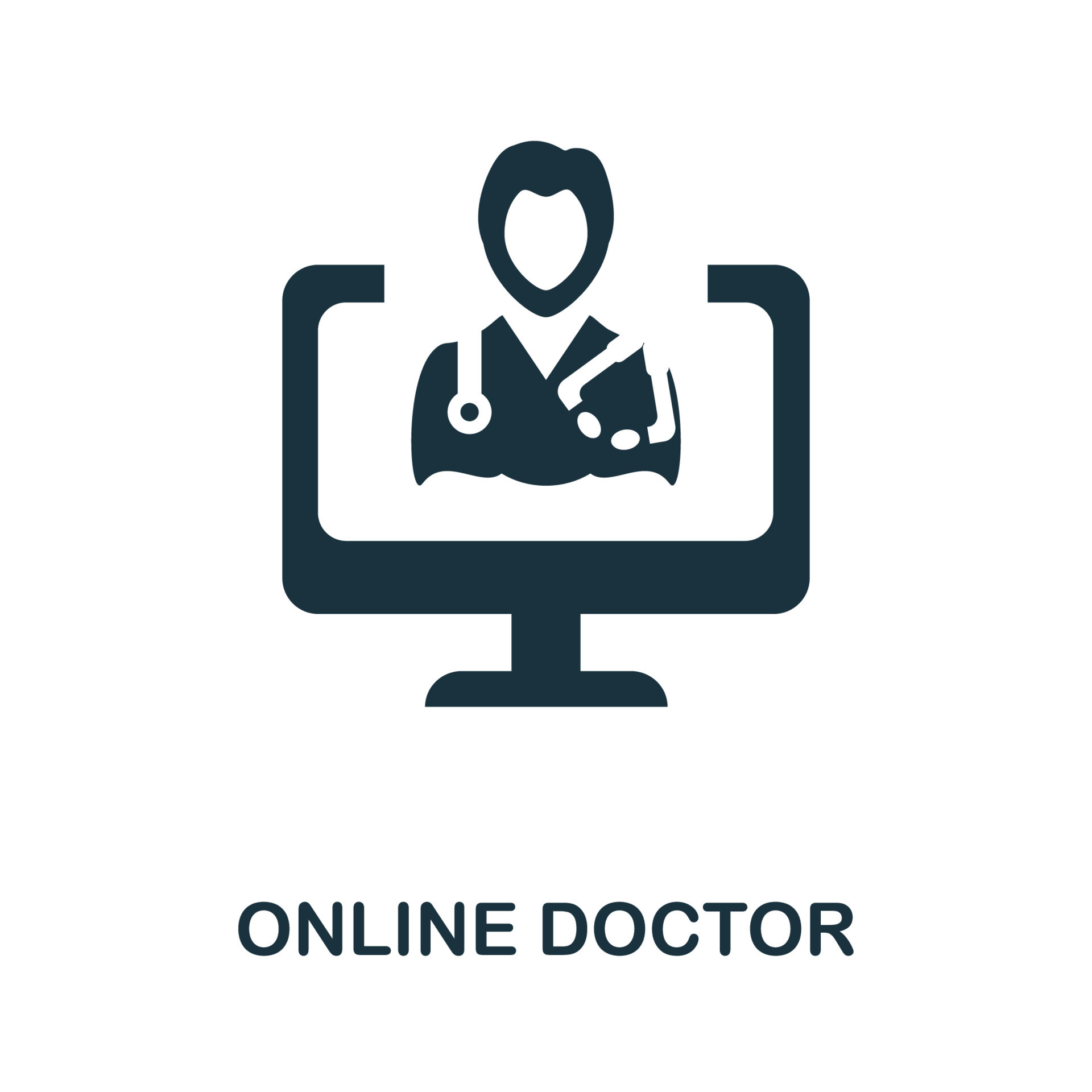 ONLINE DOCTOR