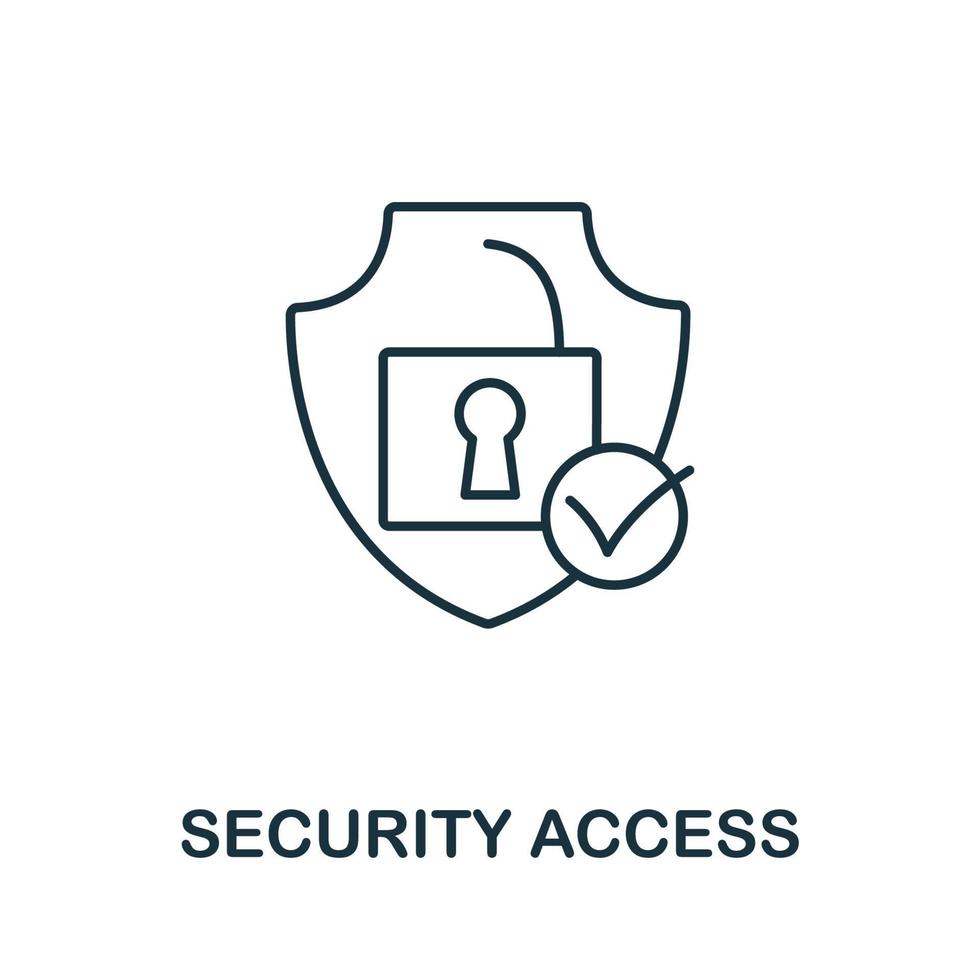 SECURITY ACCESS