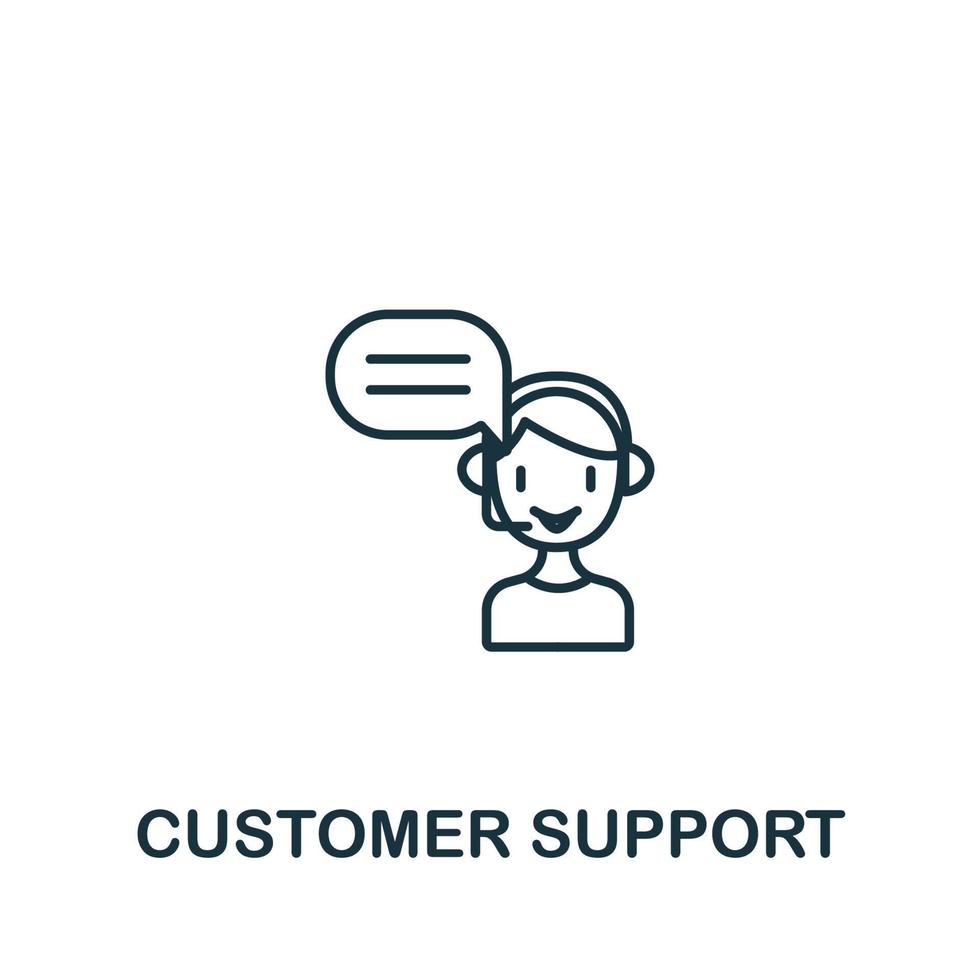 CUSTOMER SUPPORT