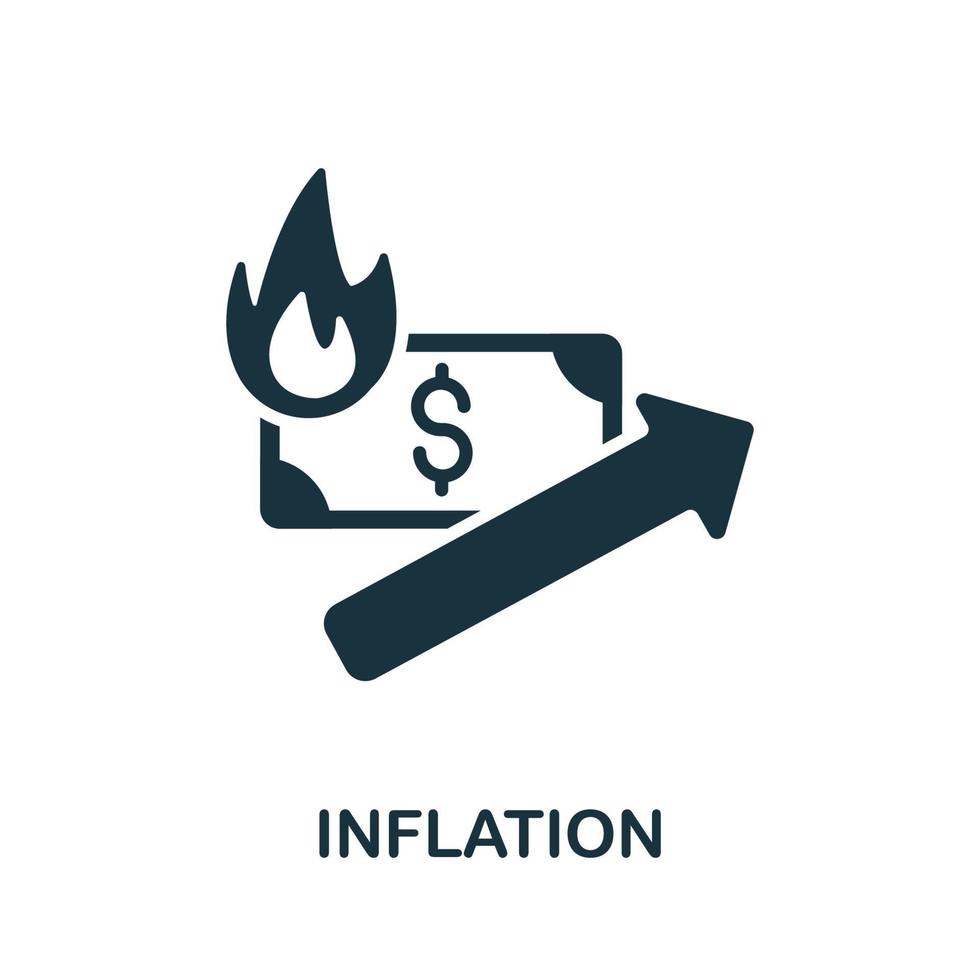 $

INFLATION