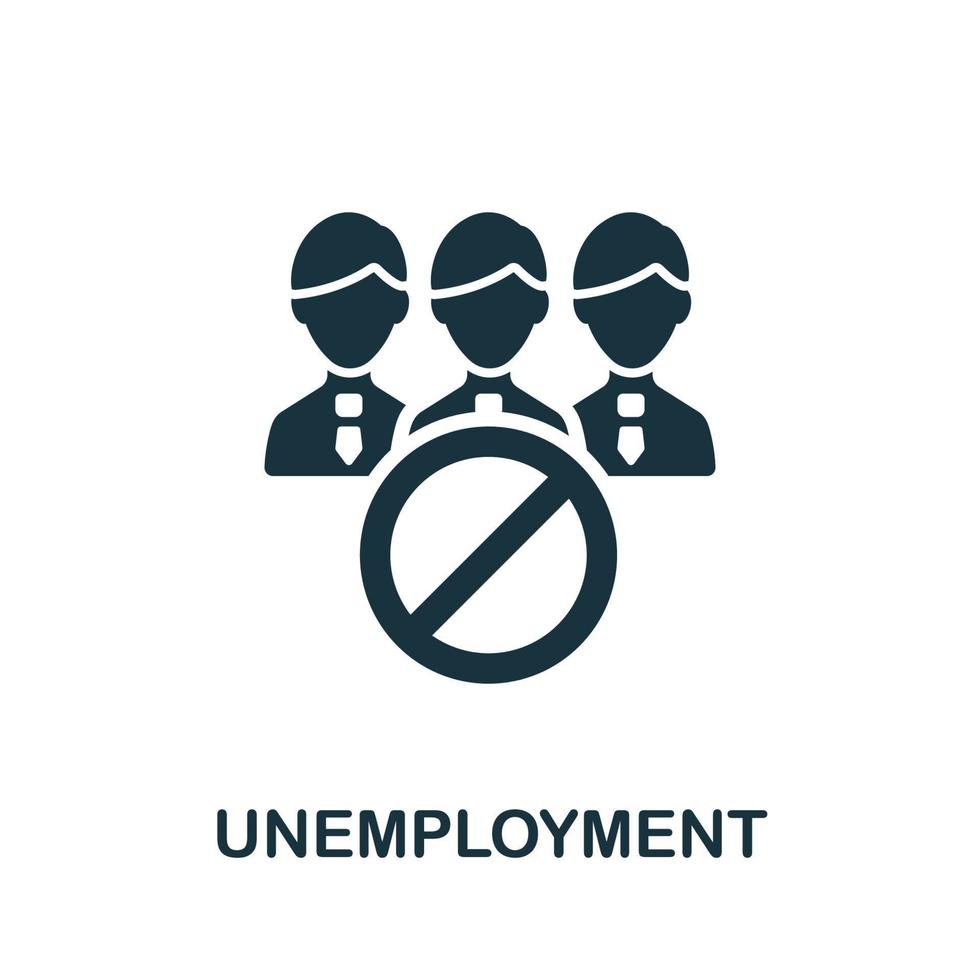 UNEMPLOYMENT