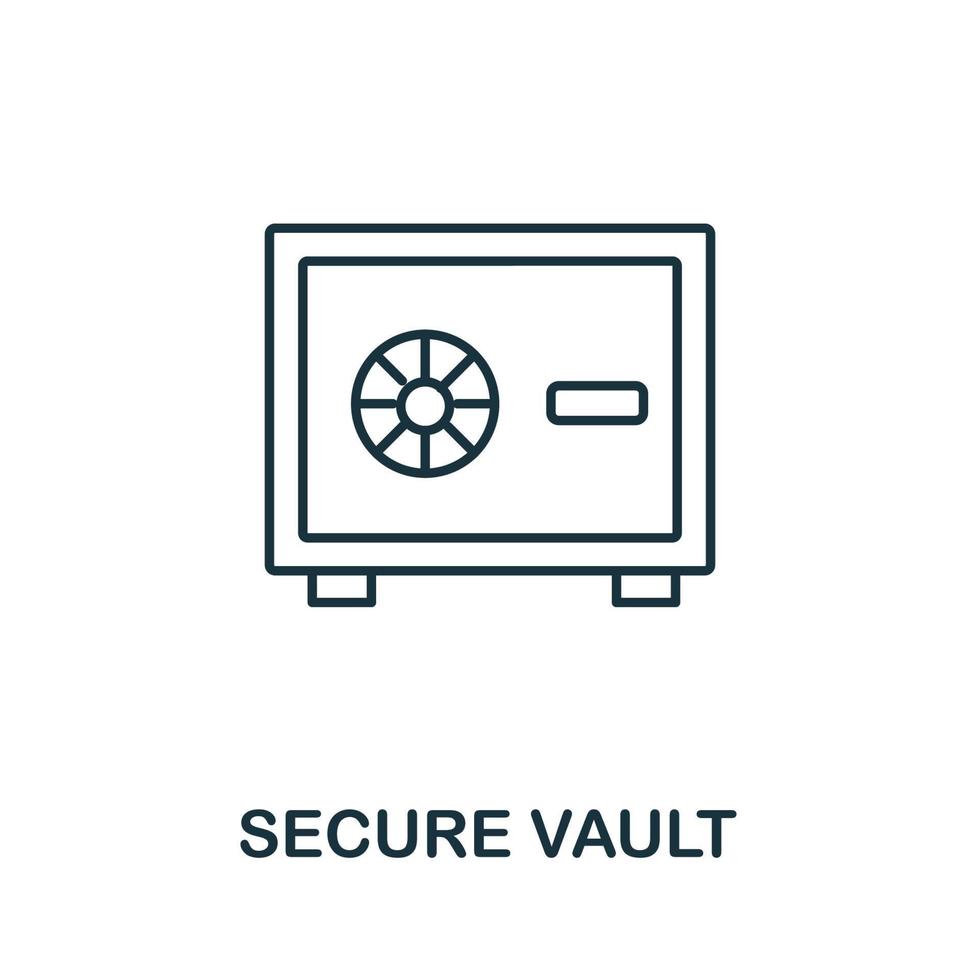 SECURE VAULT