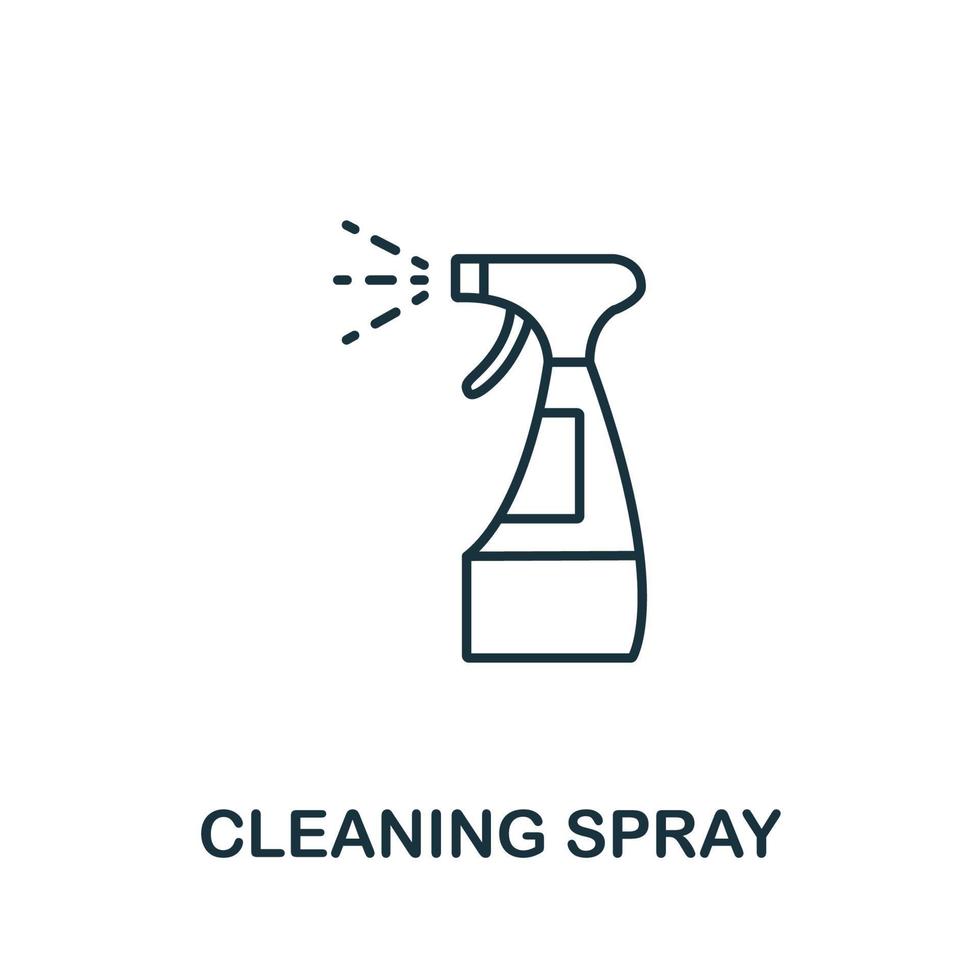 CLEANING SPRAY