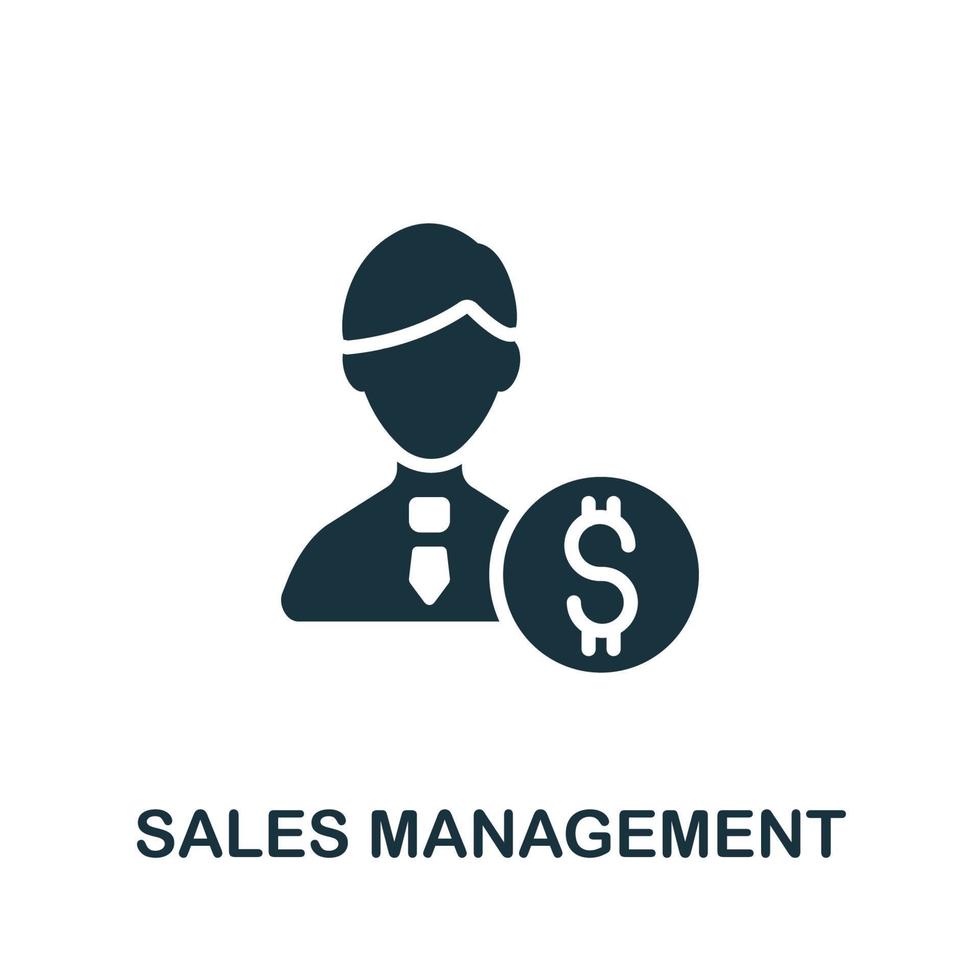 $

SALES MANAGEMENT