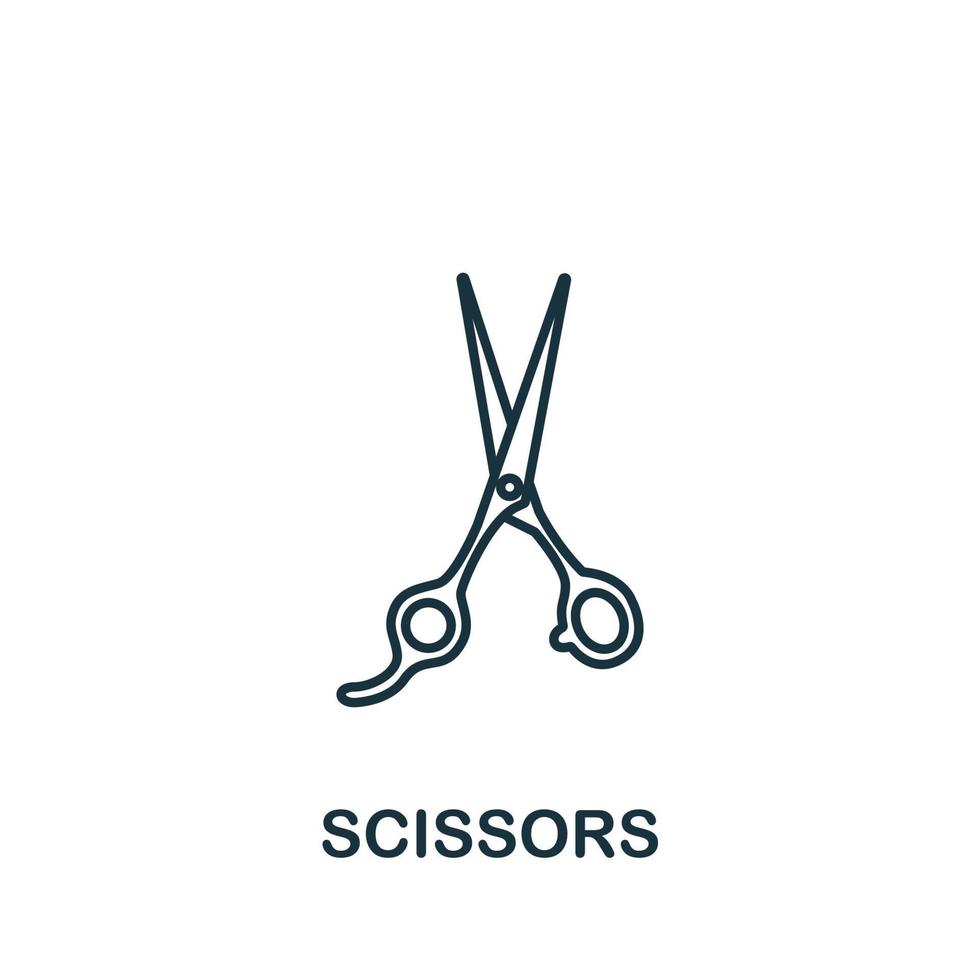 SCISSORS