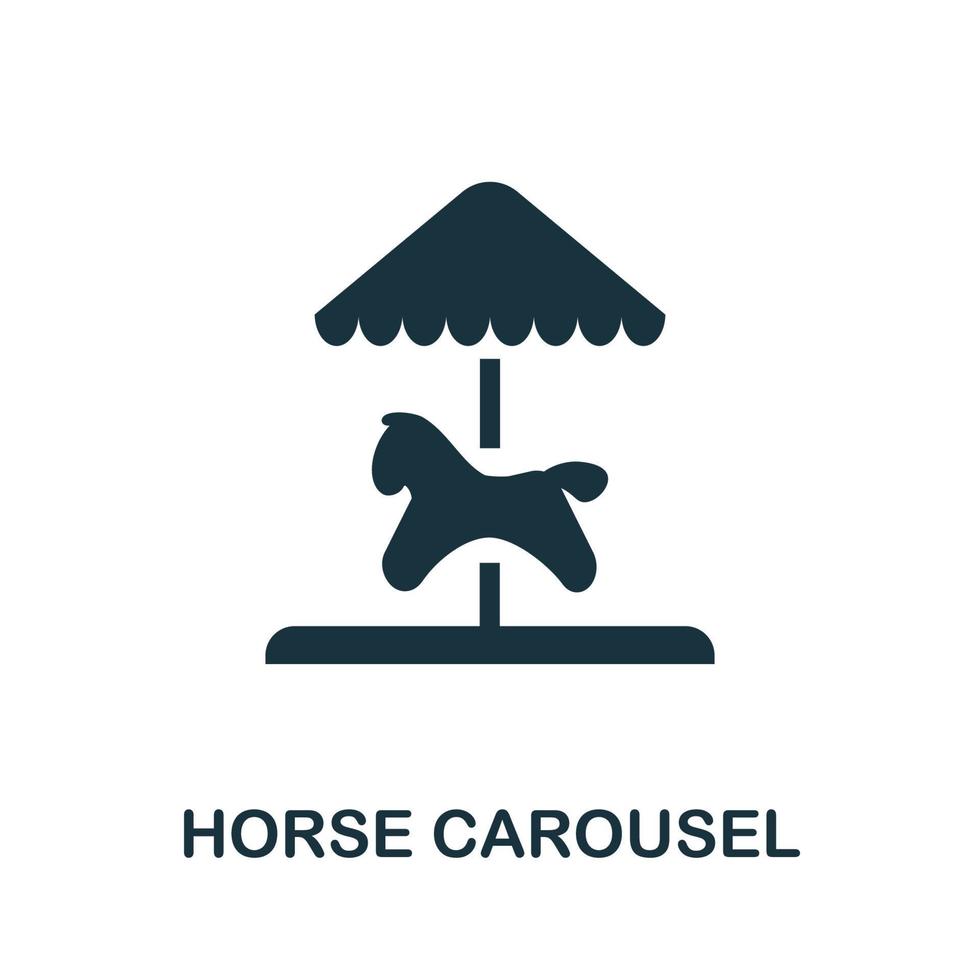 HORSE CAROUSEL