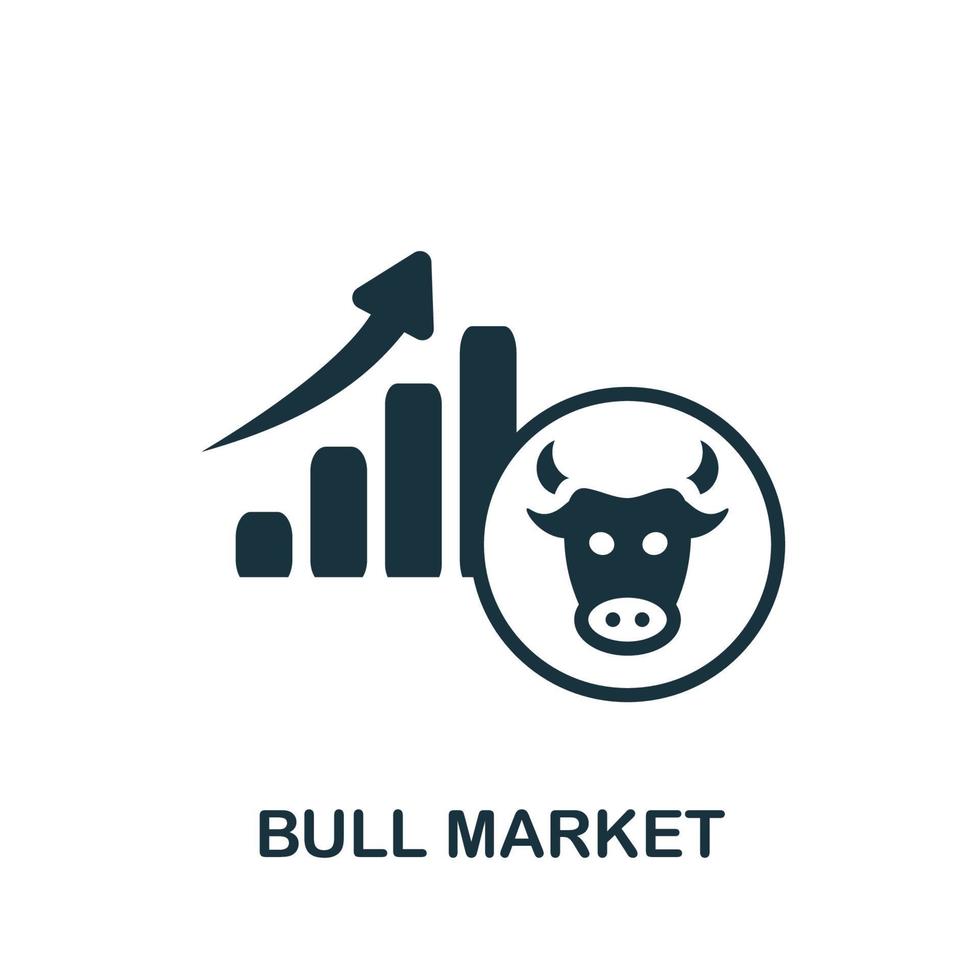 BULL MARKET