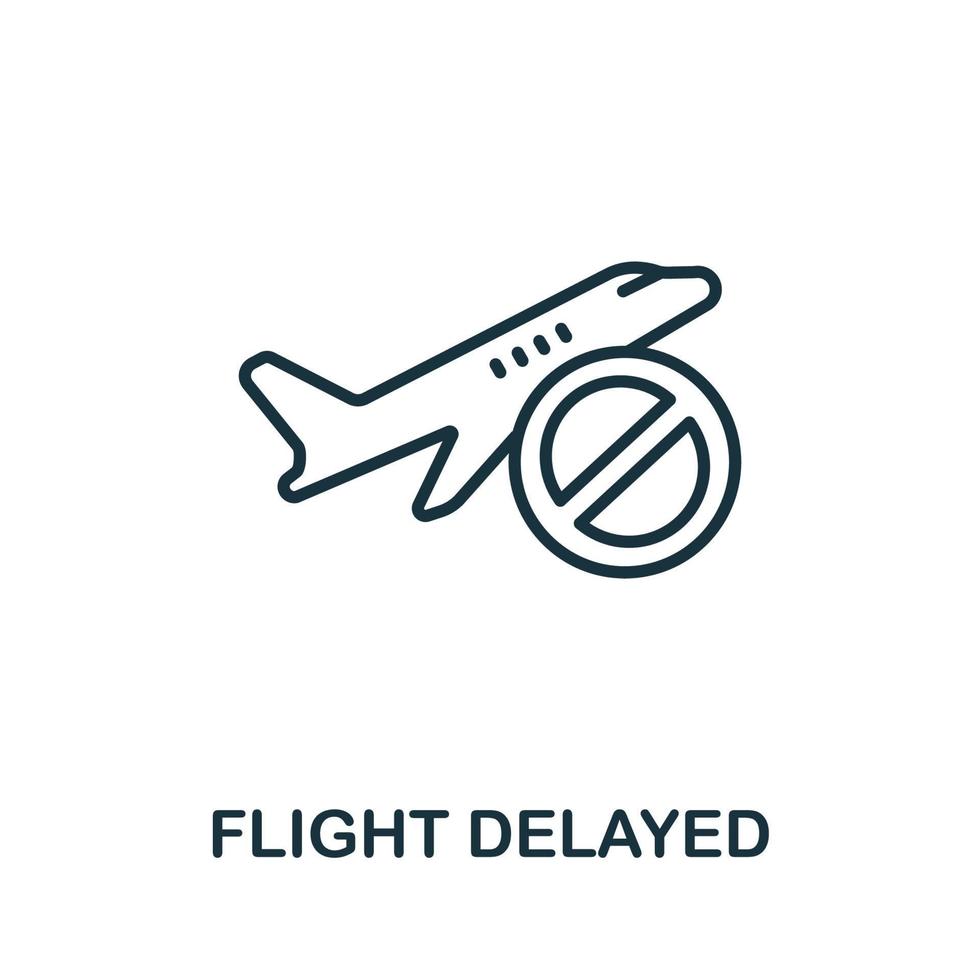 FLIGHT DELAYED