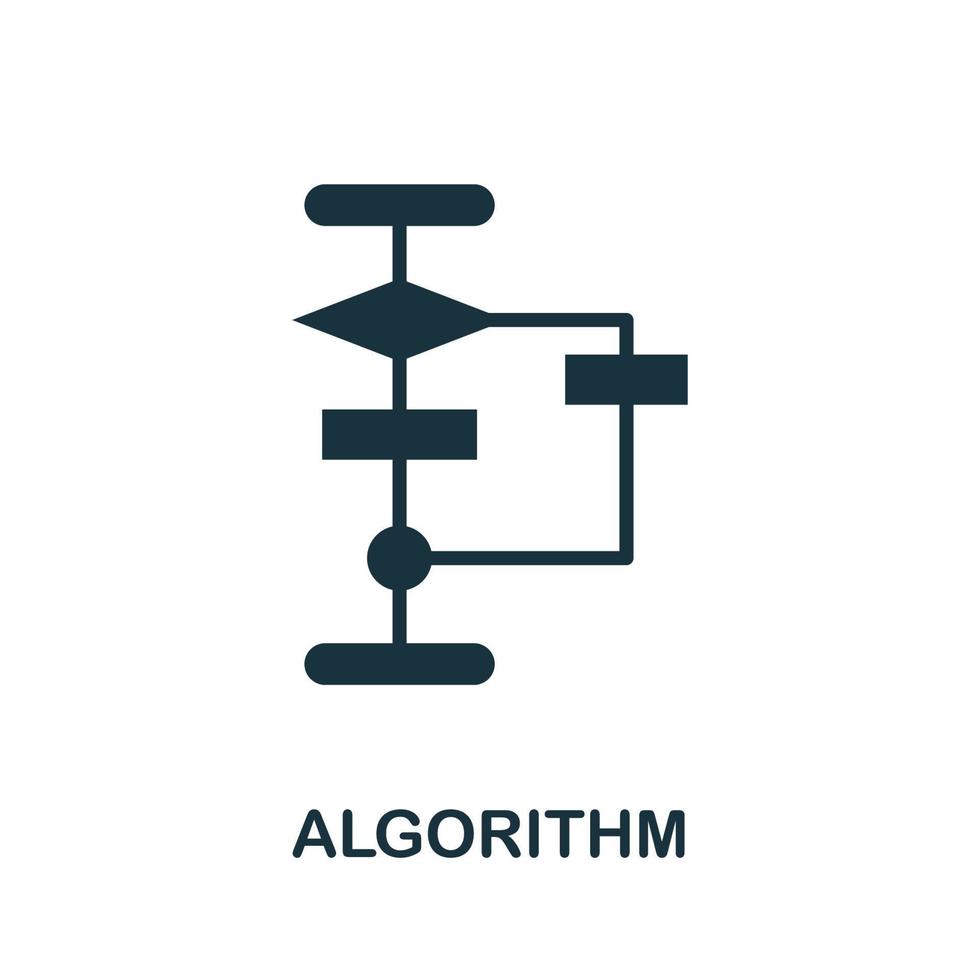 ALGORITHM