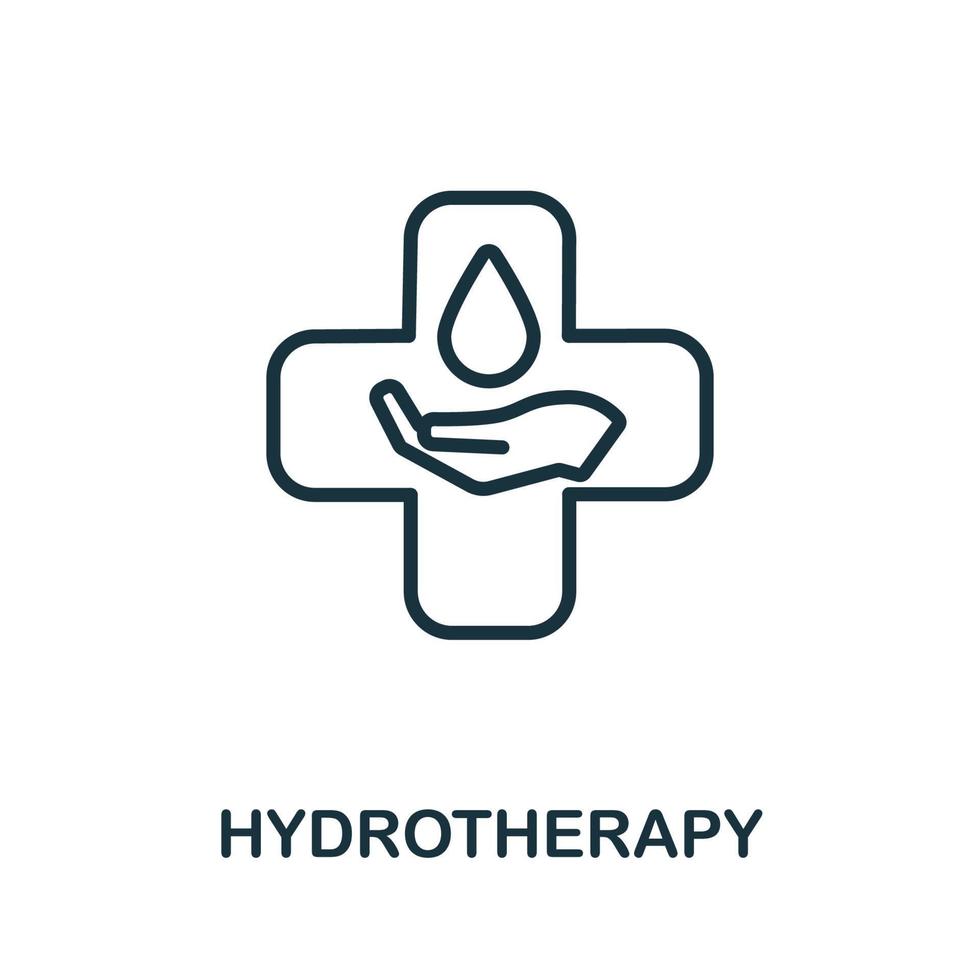 HYDROTHERAPY