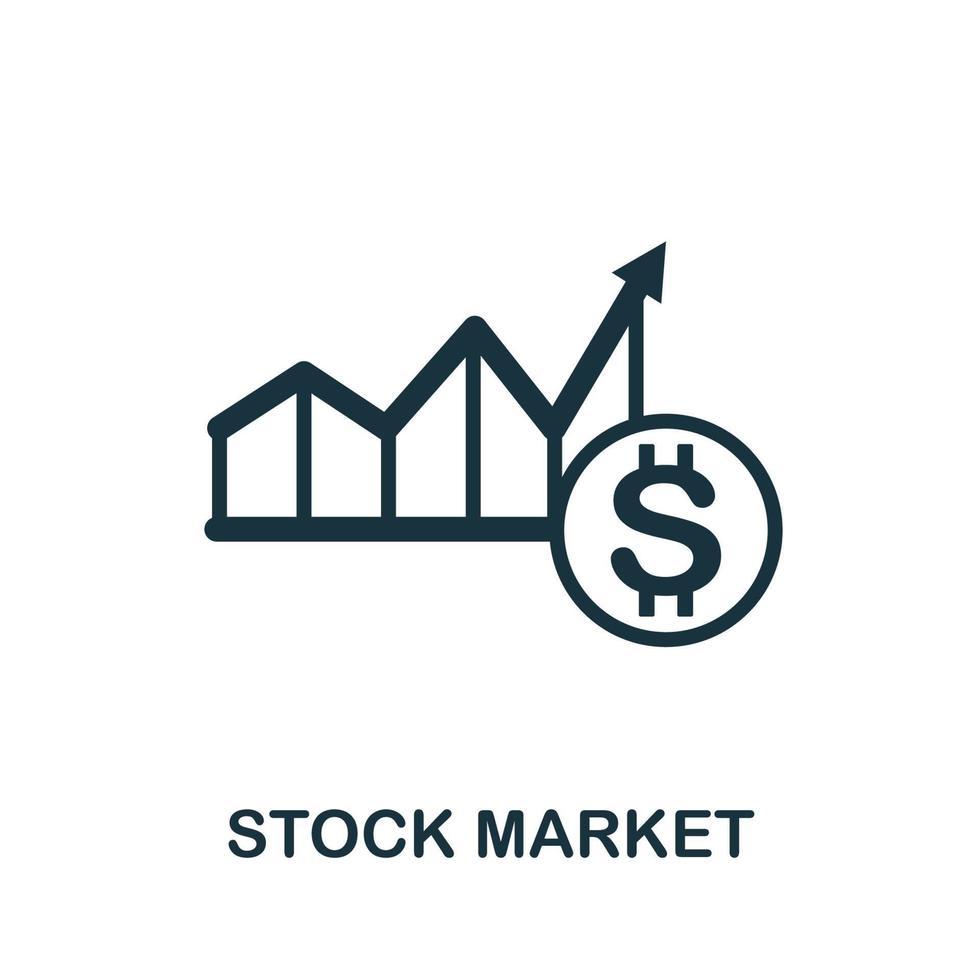 $

STOCK MARKET