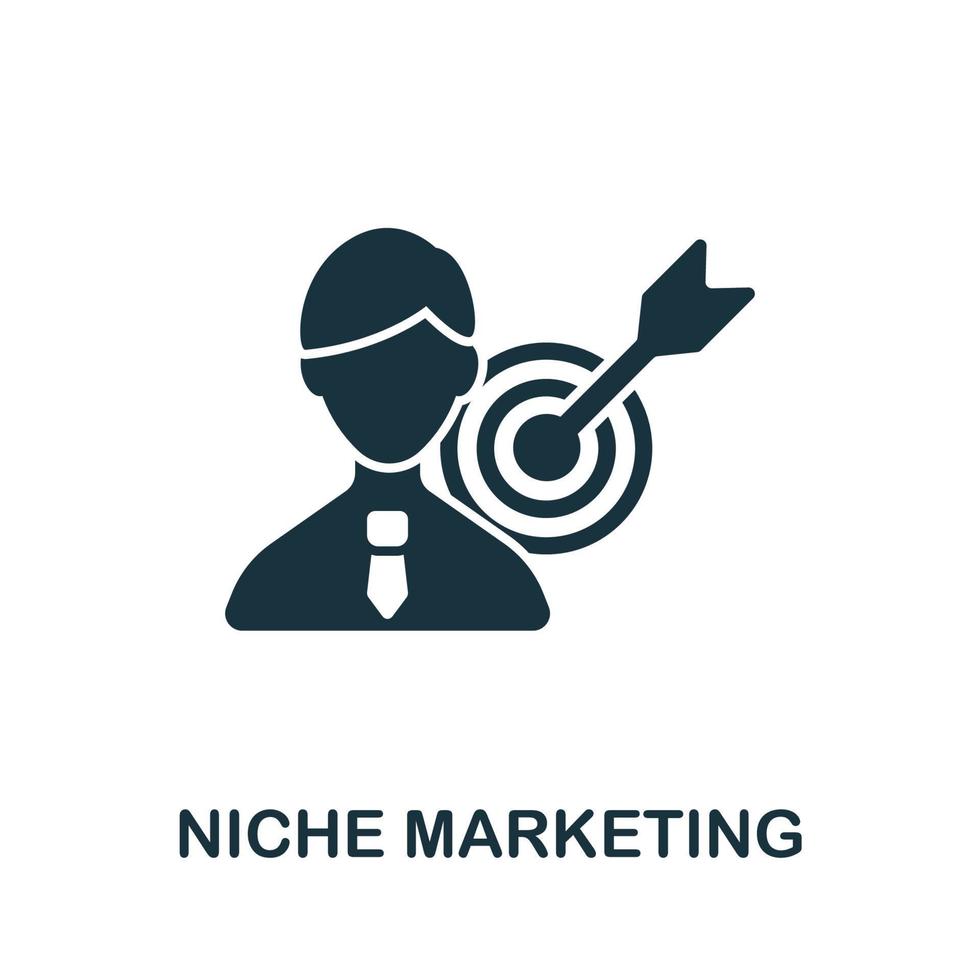 NICHE MARKETING