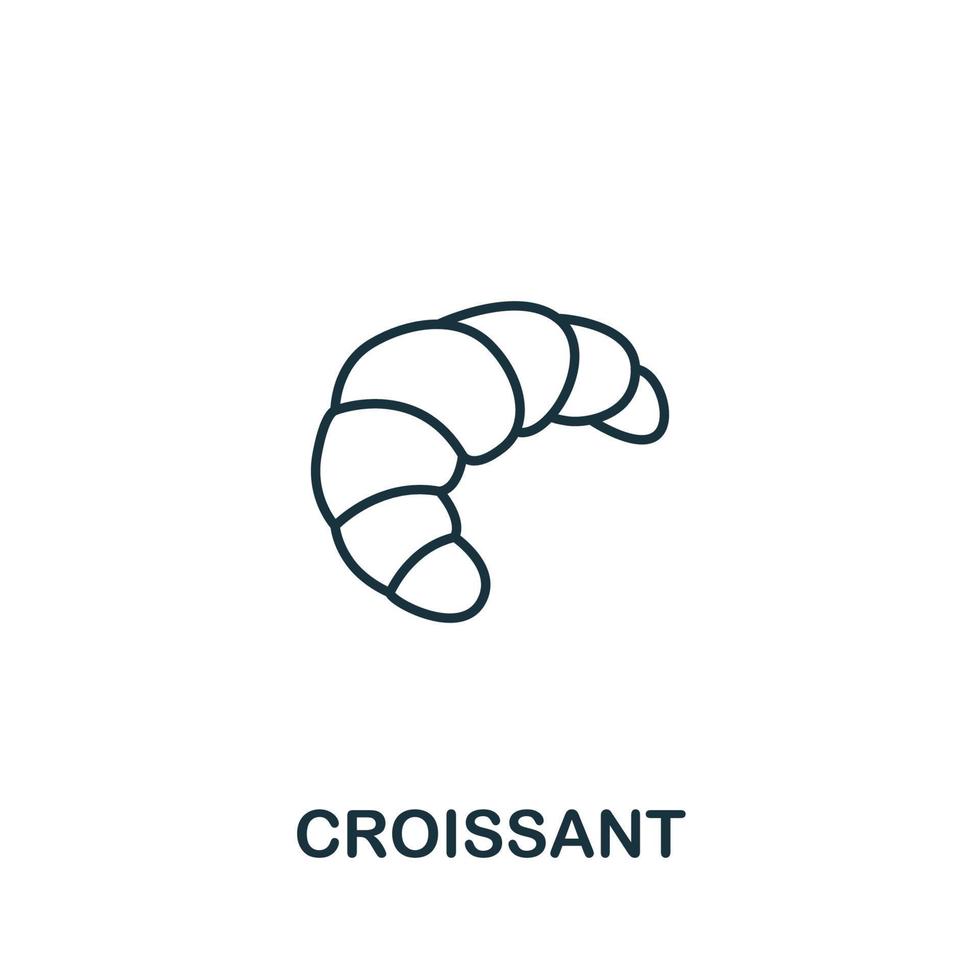 CROISSANT