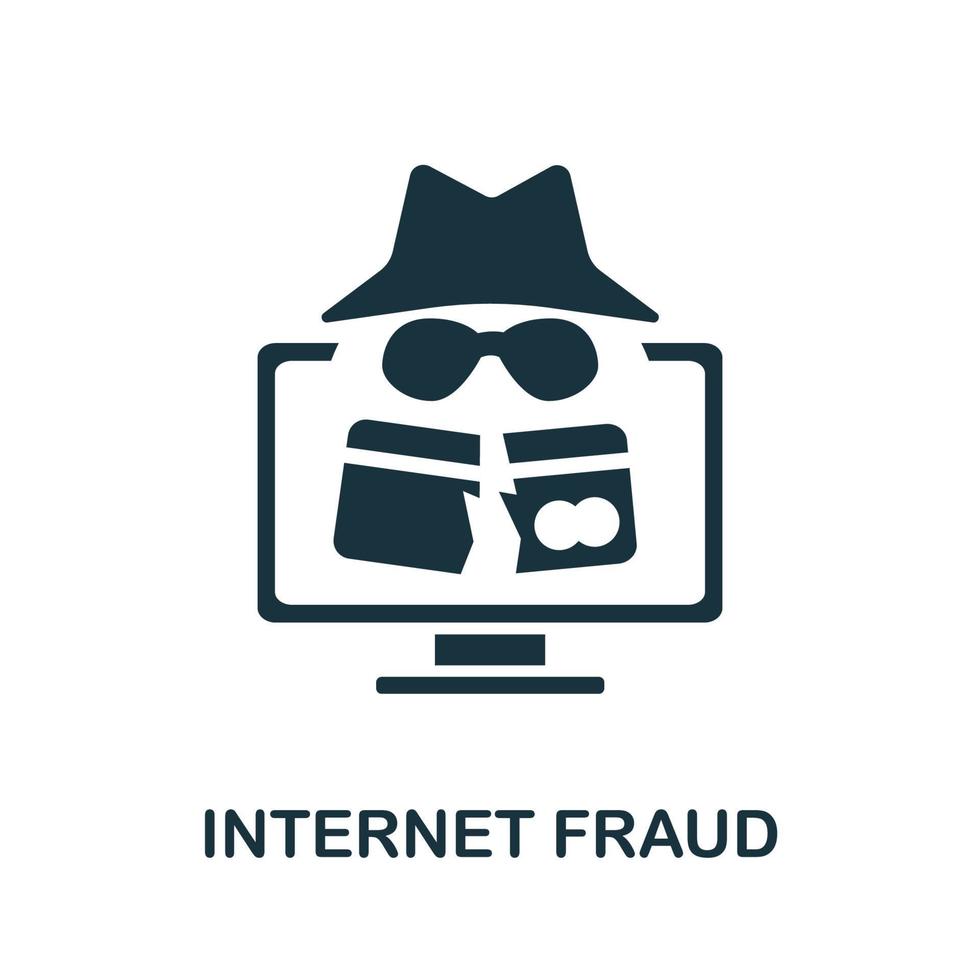 INTERNET FRAUD