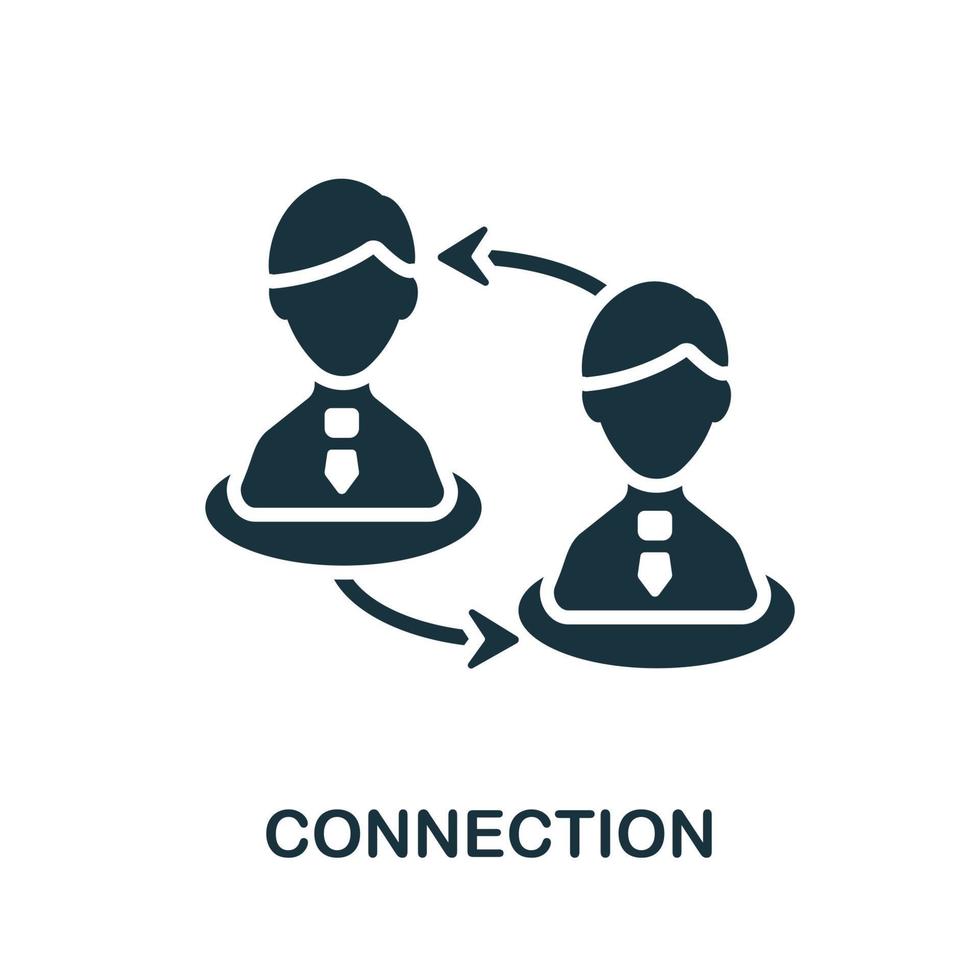 CONNECTION