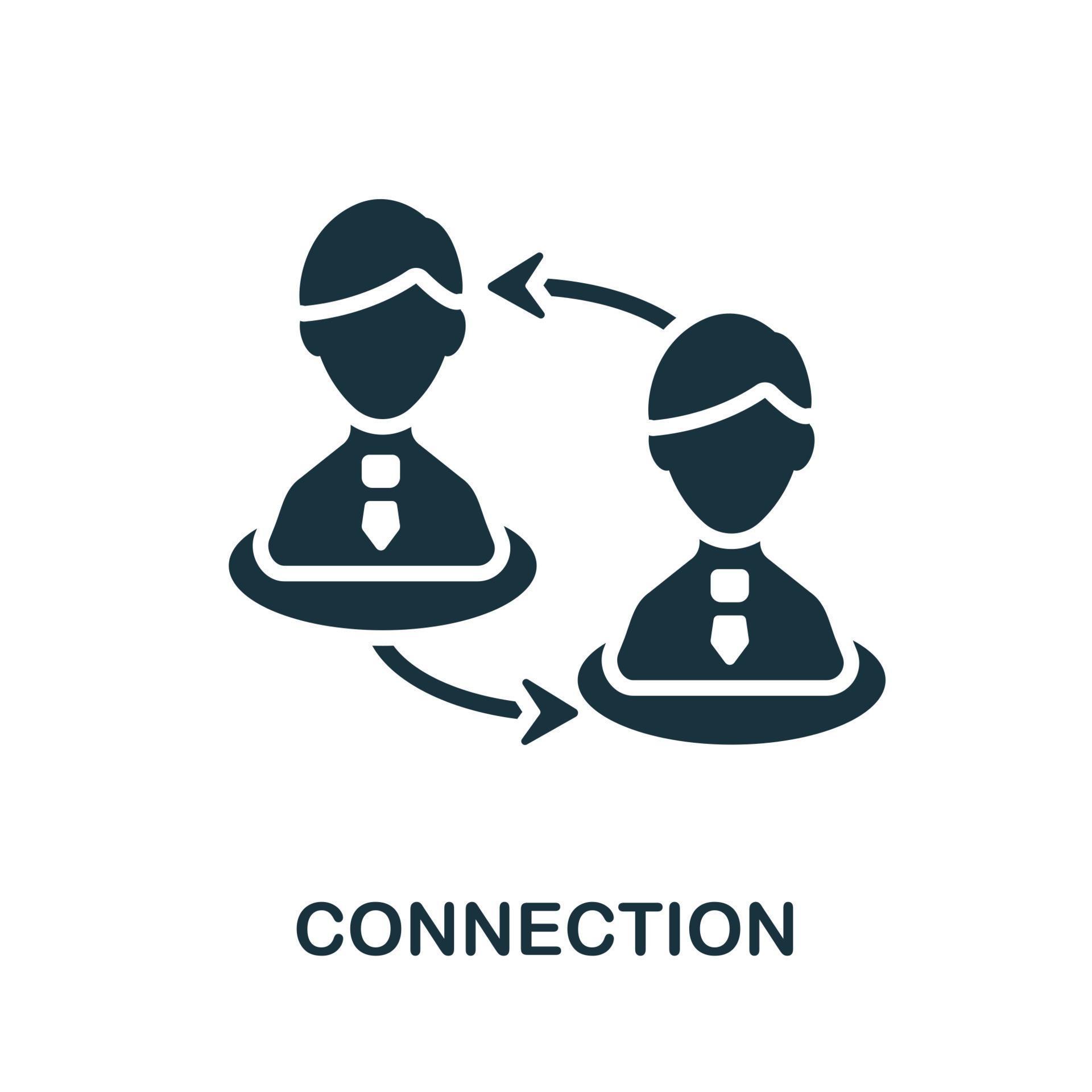 CONNECTION