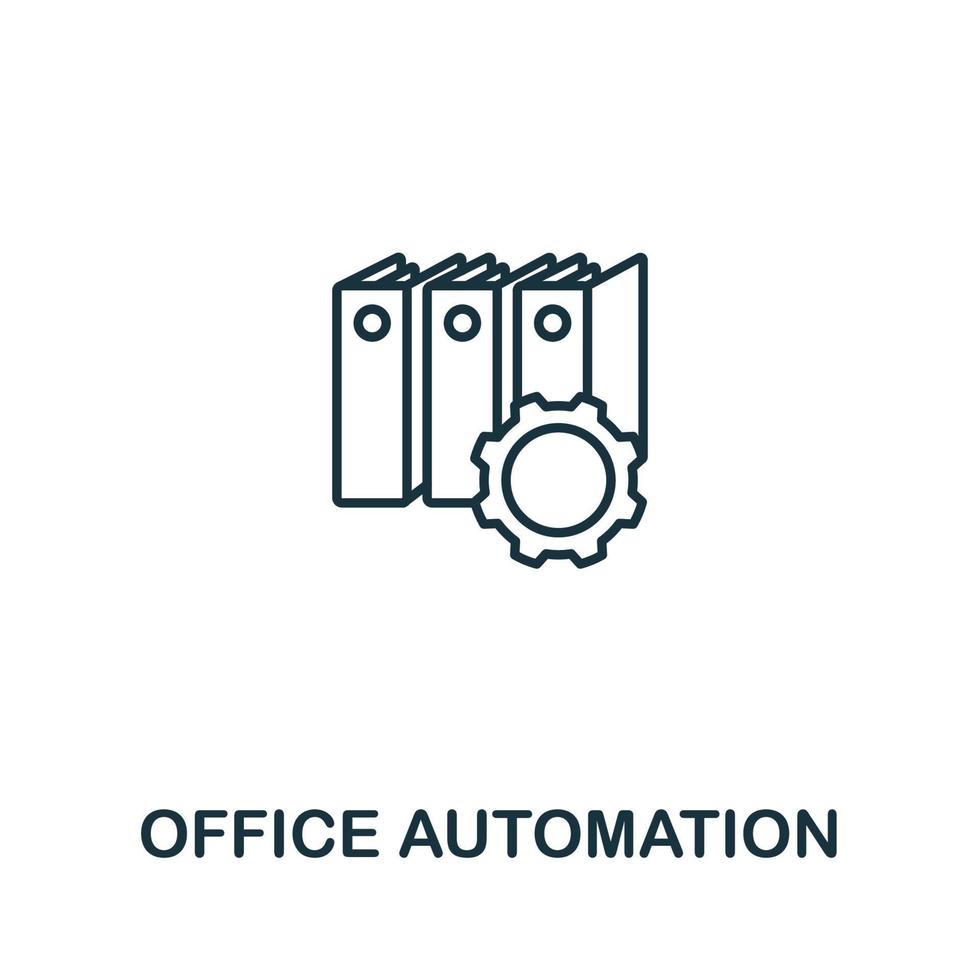 OFFICE AUTOMATION