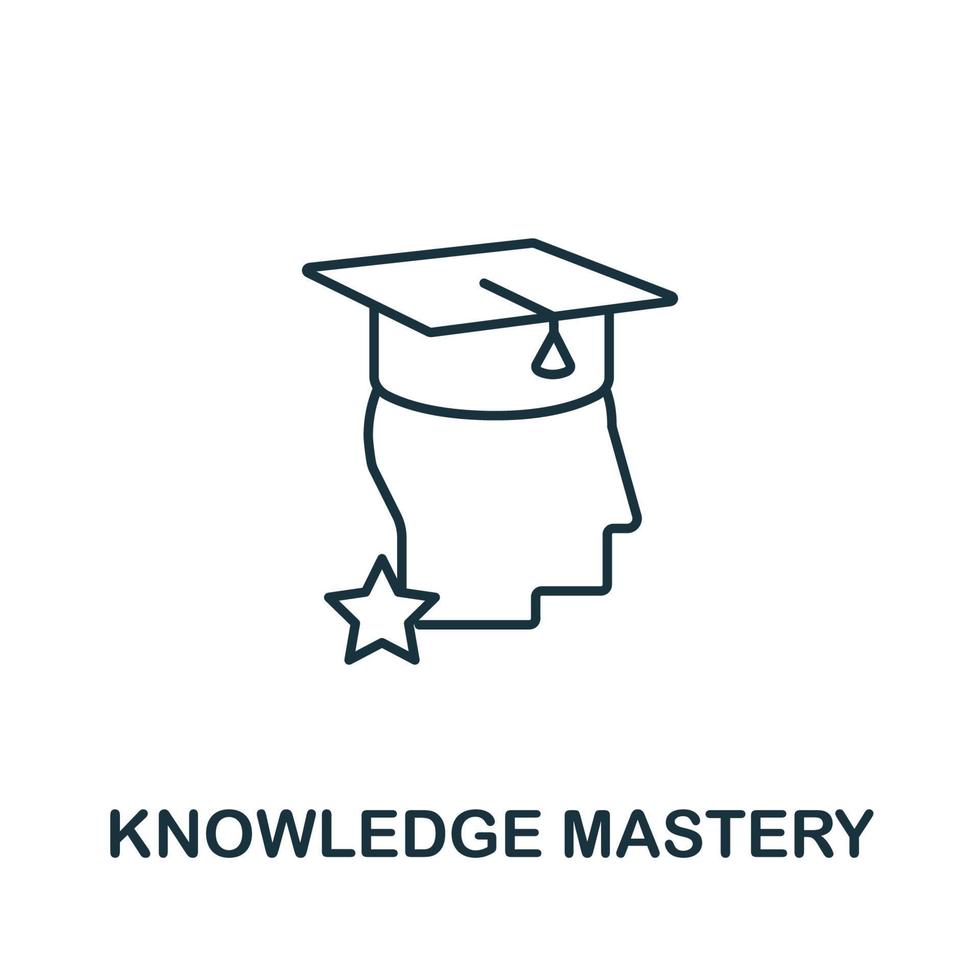 KNOWLEDGE MASTERY