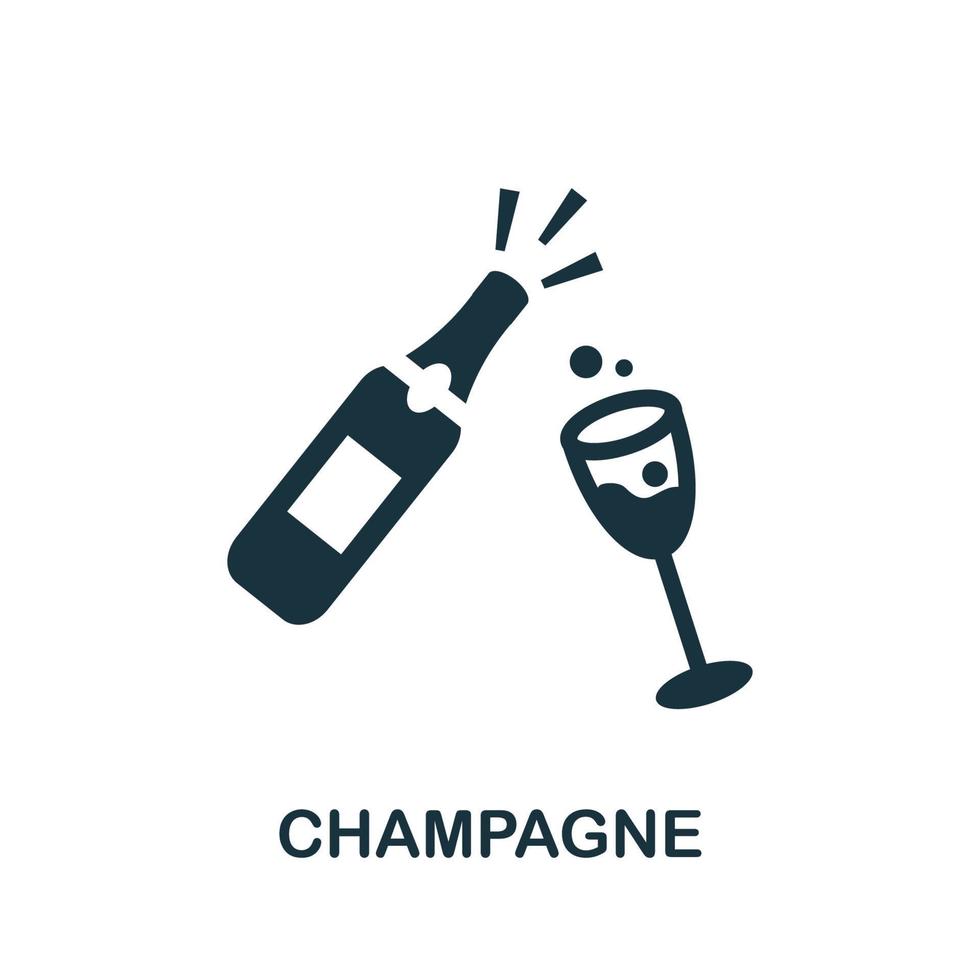 CHAMPAGNE