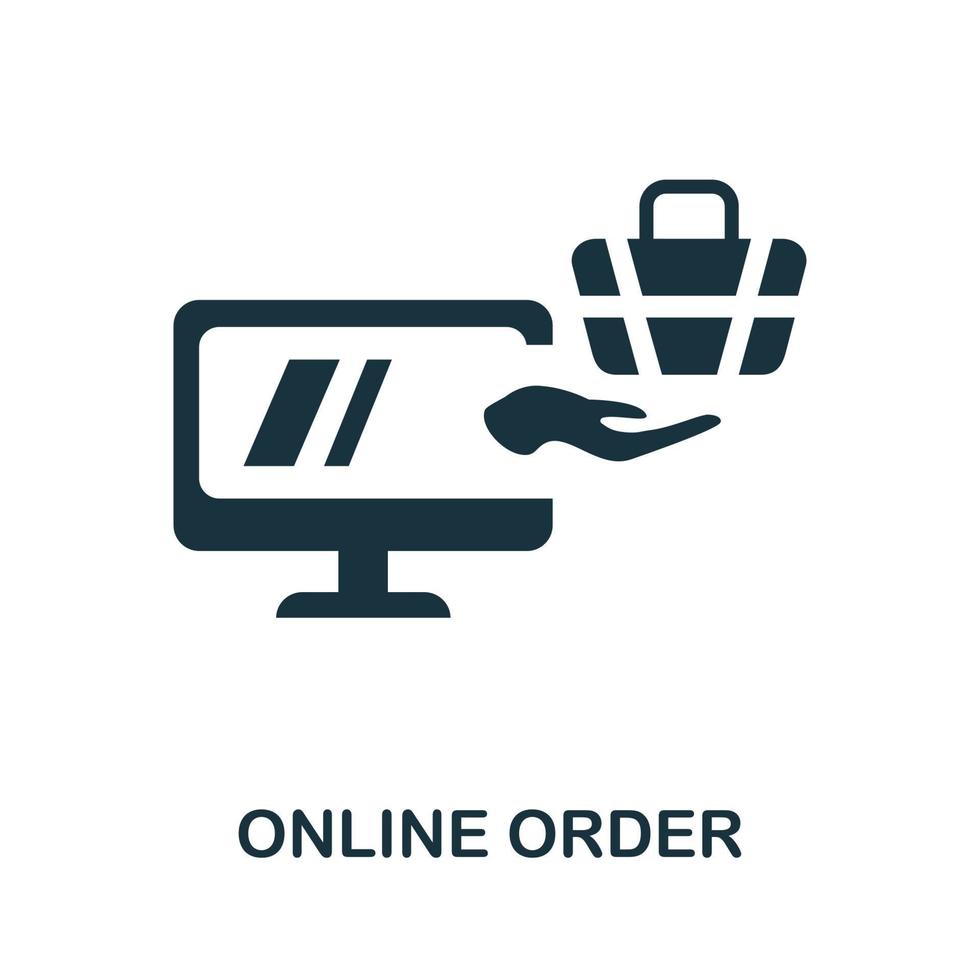 ONLINE ORDER