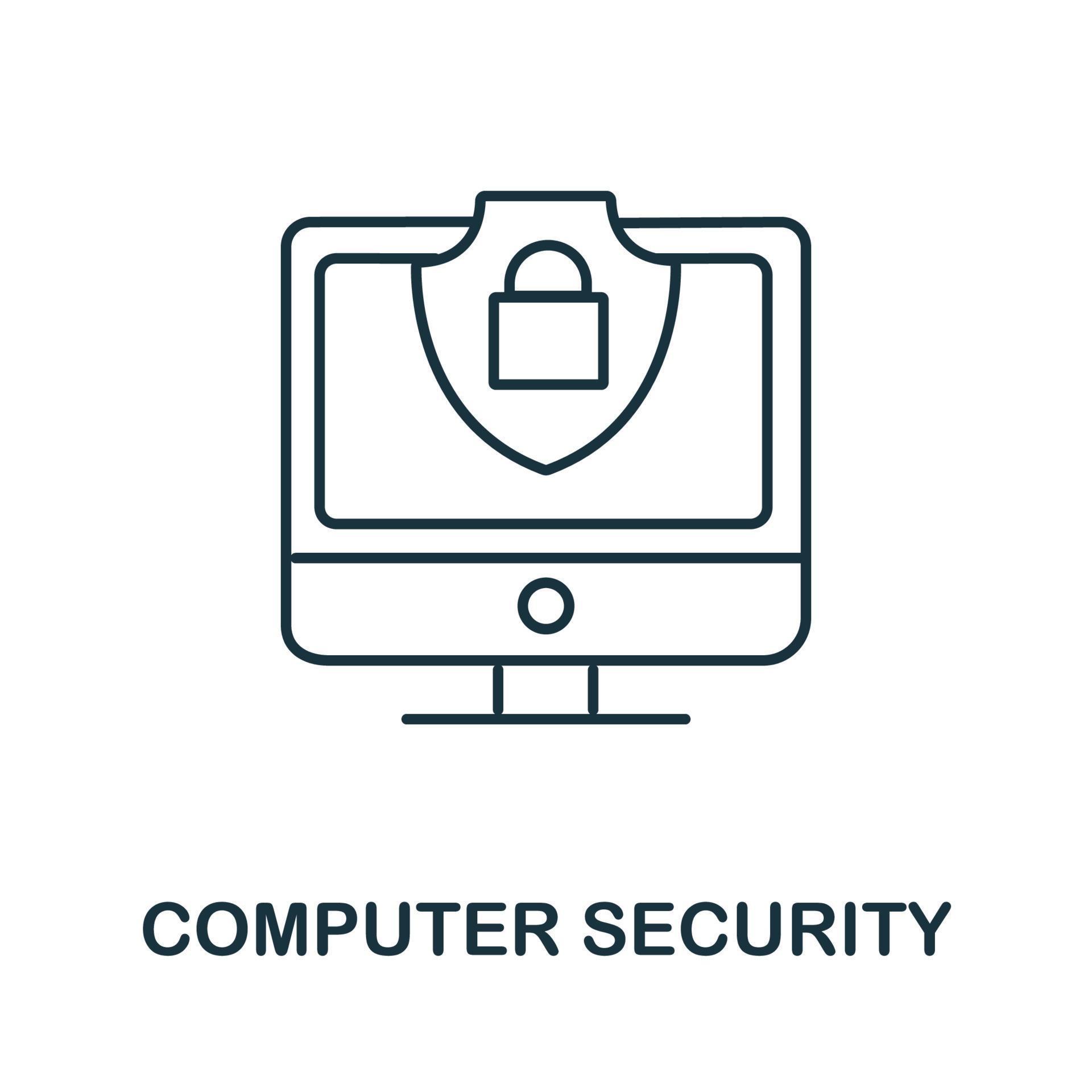 COMPUTER SECURITY