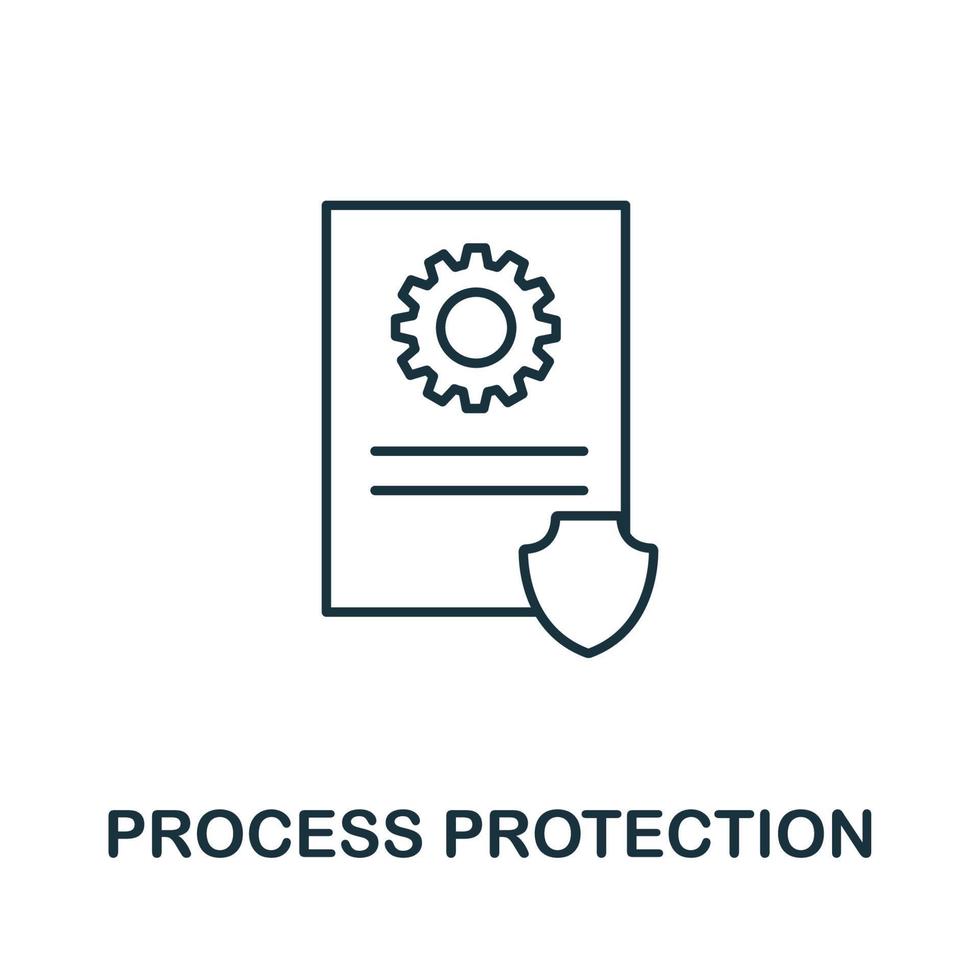 PROCESS PROTECTION