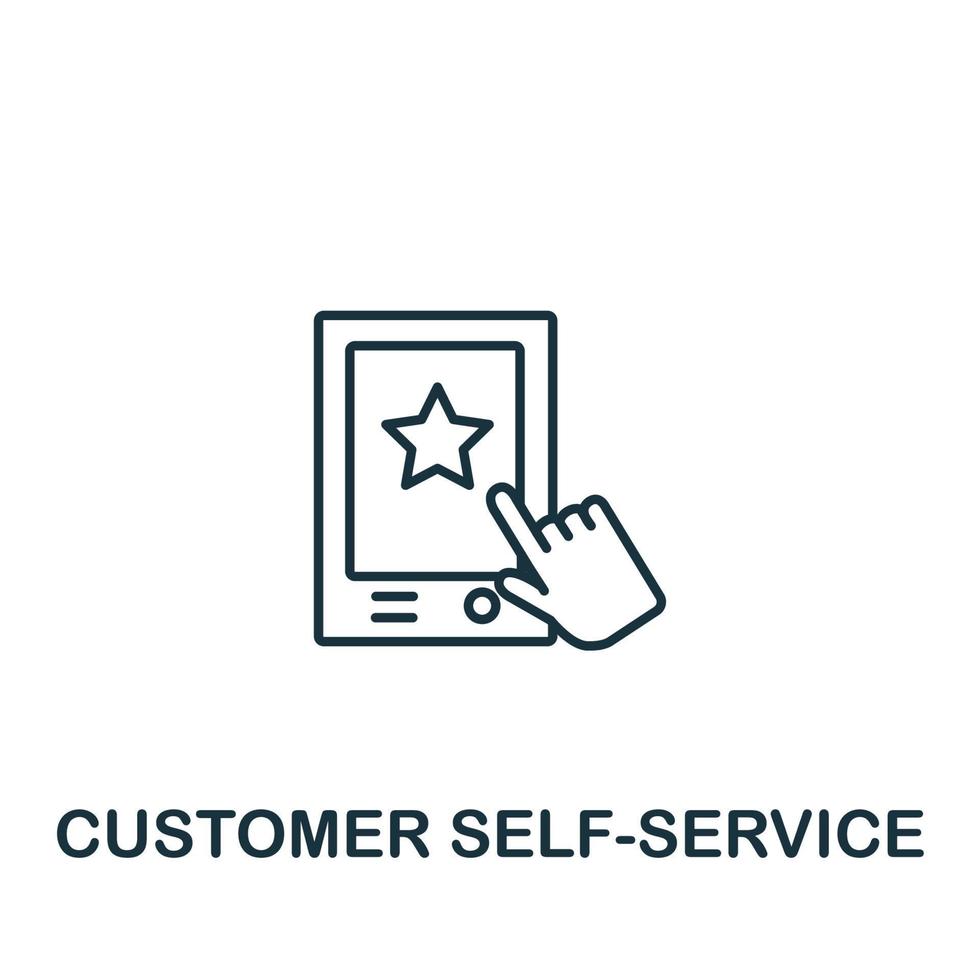 CUSTOMER SELF-SERVICE