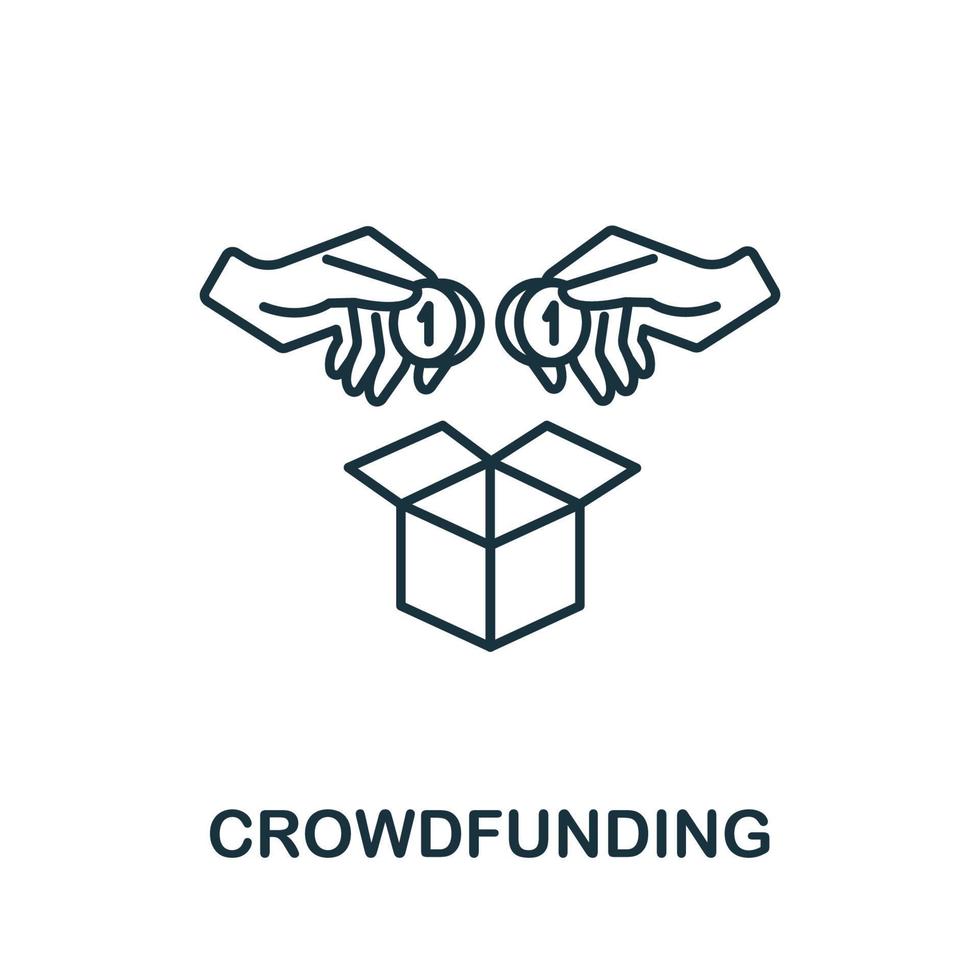 1
1
CROWDFUNDING