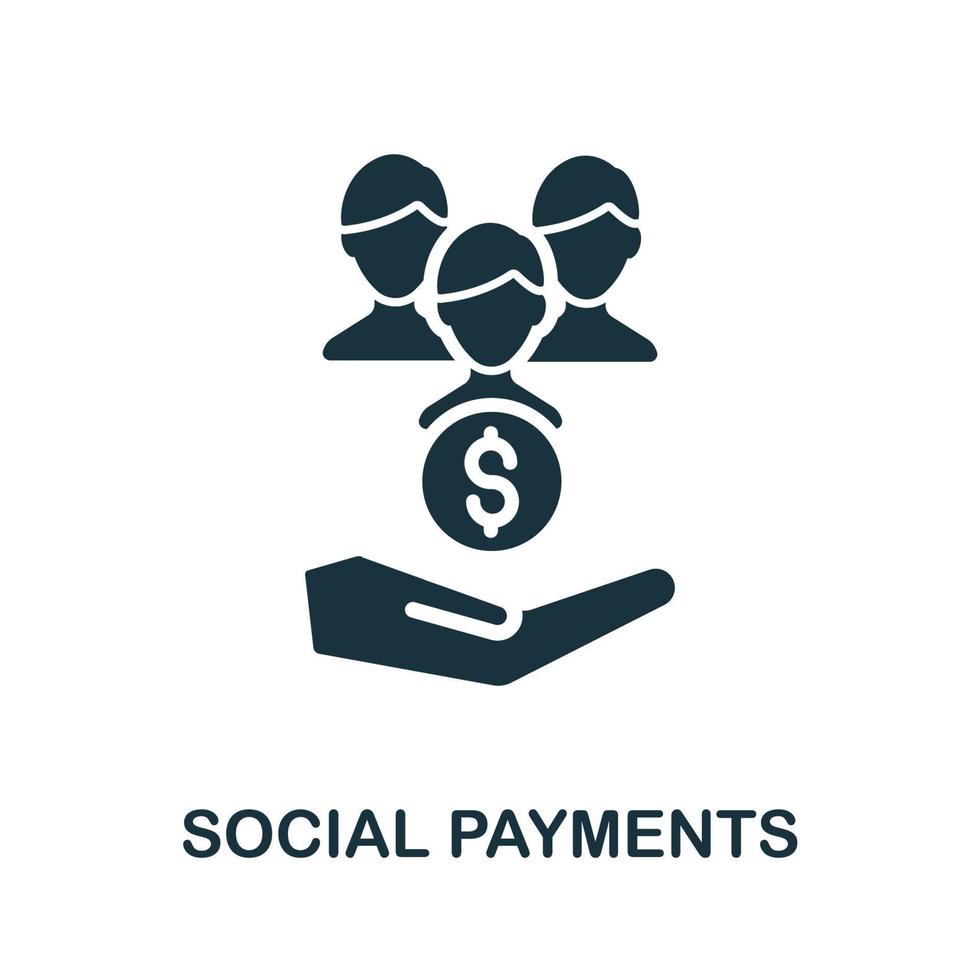 $
SOCIAL PAYMENTS