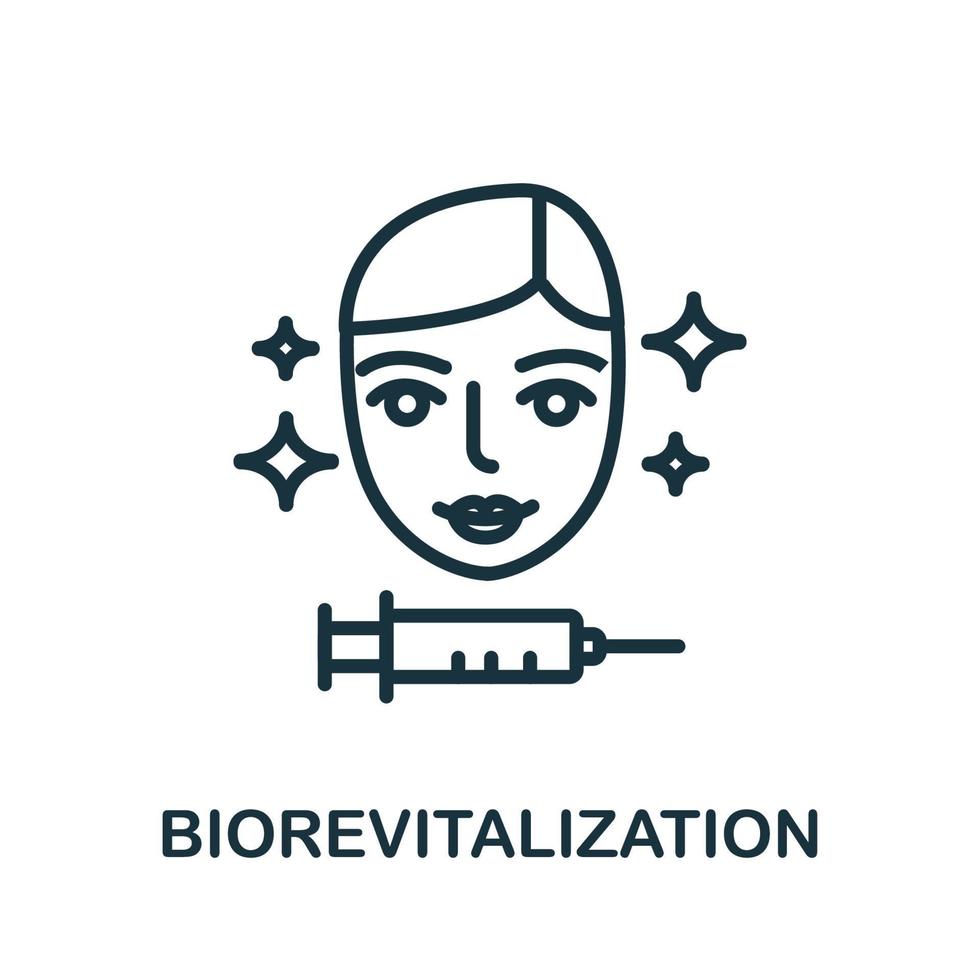 BIOREVITALIZATION