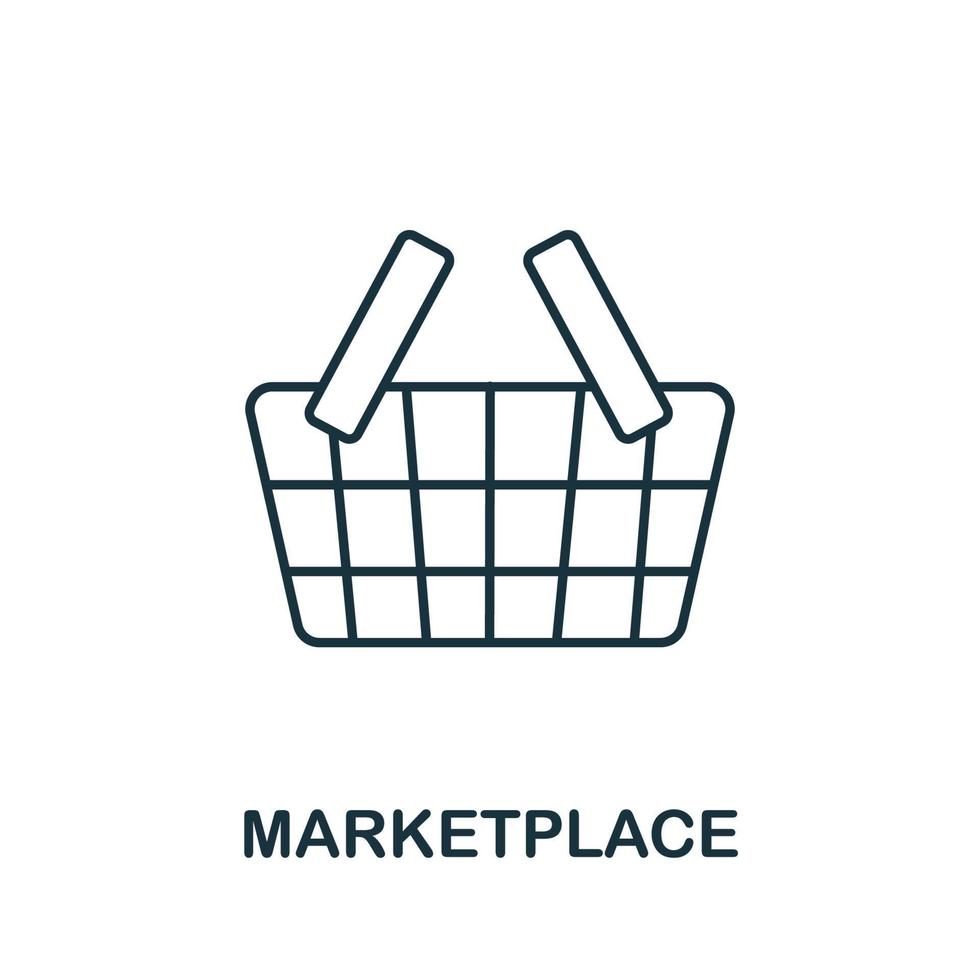 MARKETPLACE