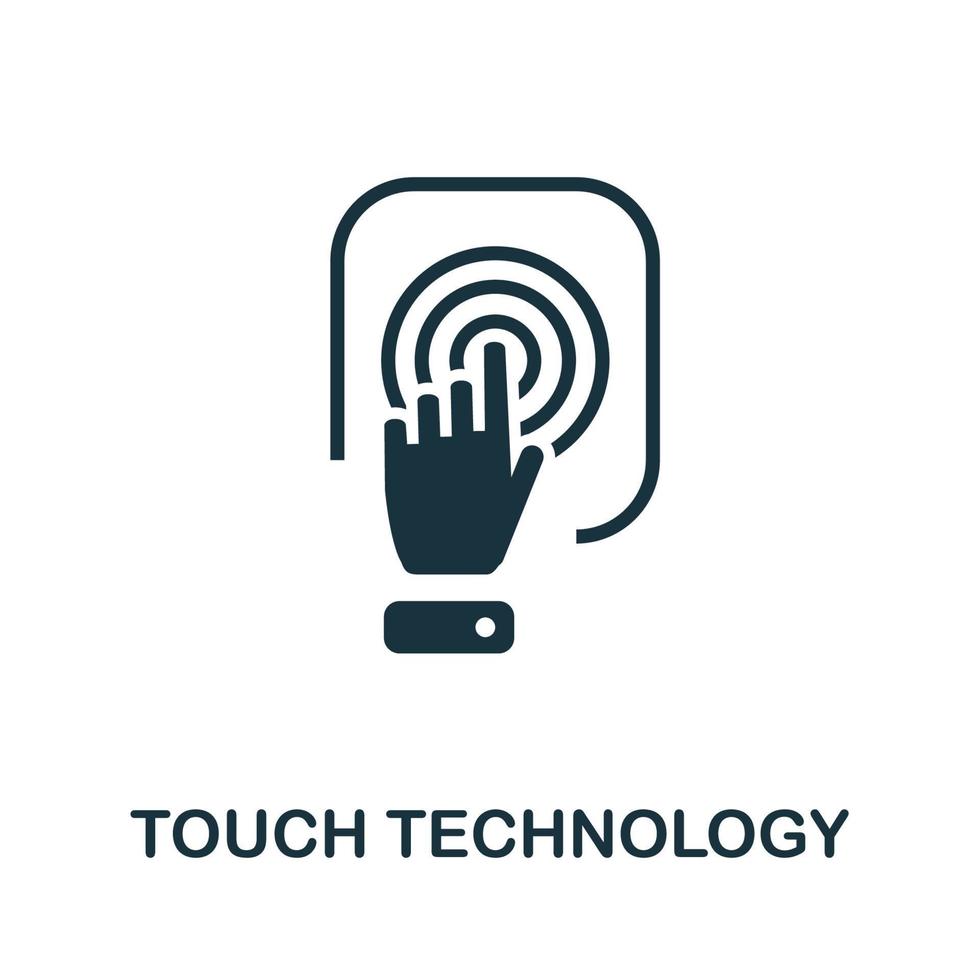 TOUCH TECHNOLOGY