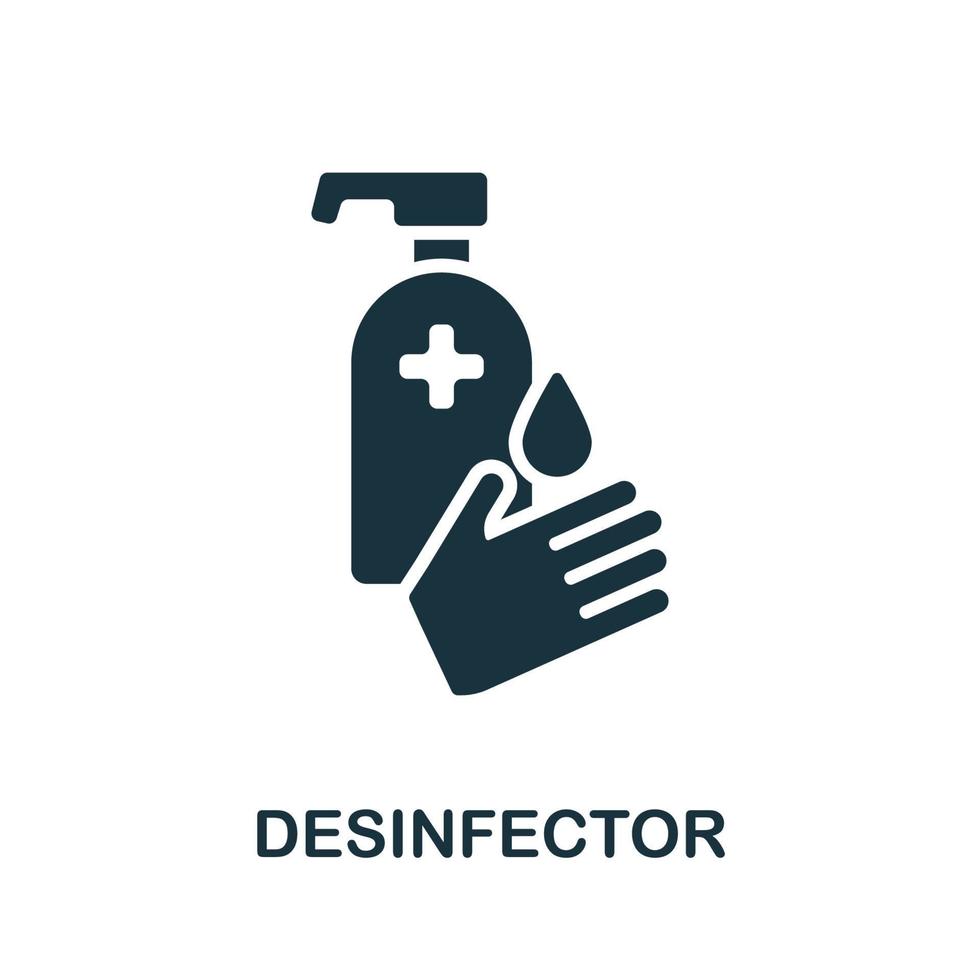 DESINFECTOR