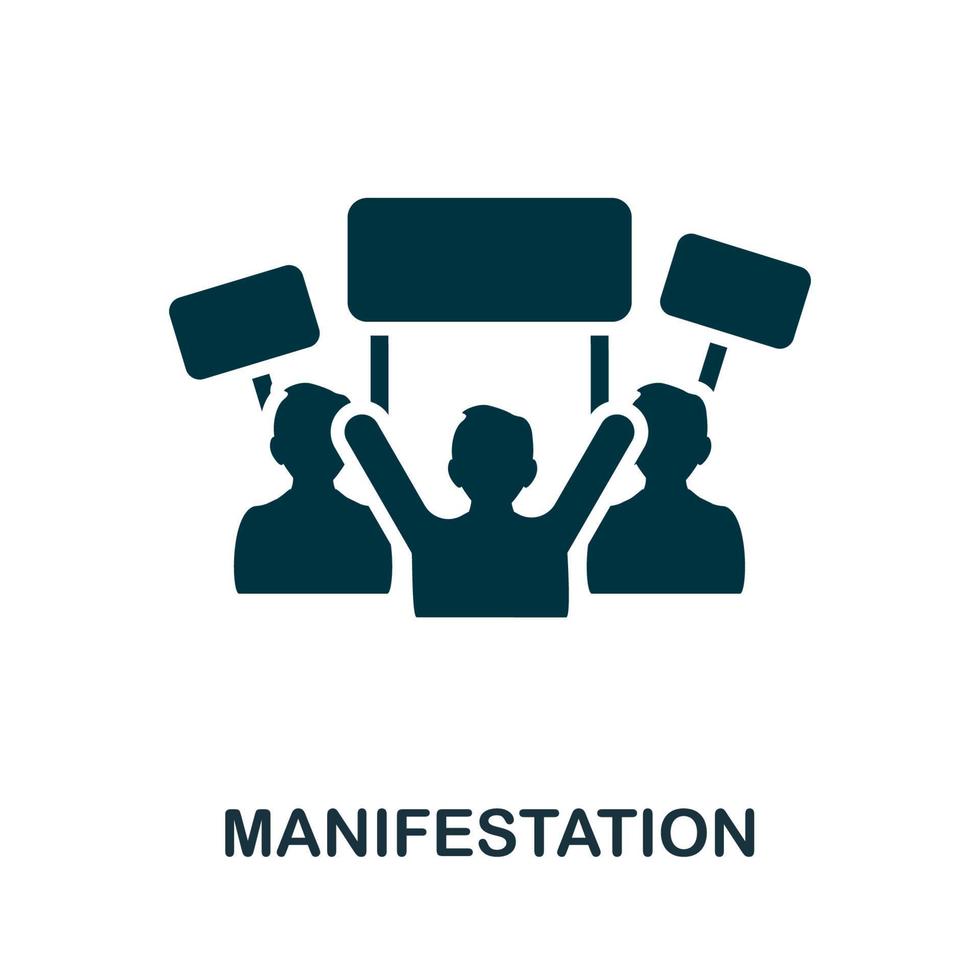 MANIFESTATION