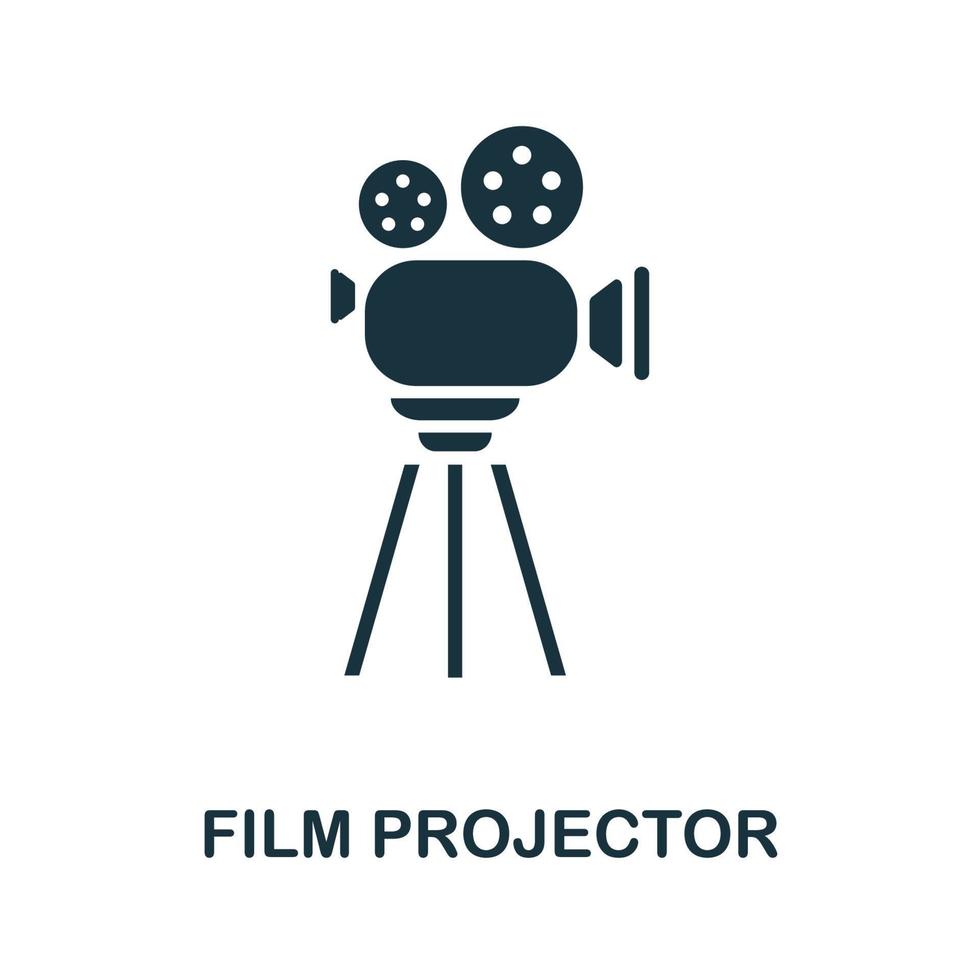 FILM PROJECTOR