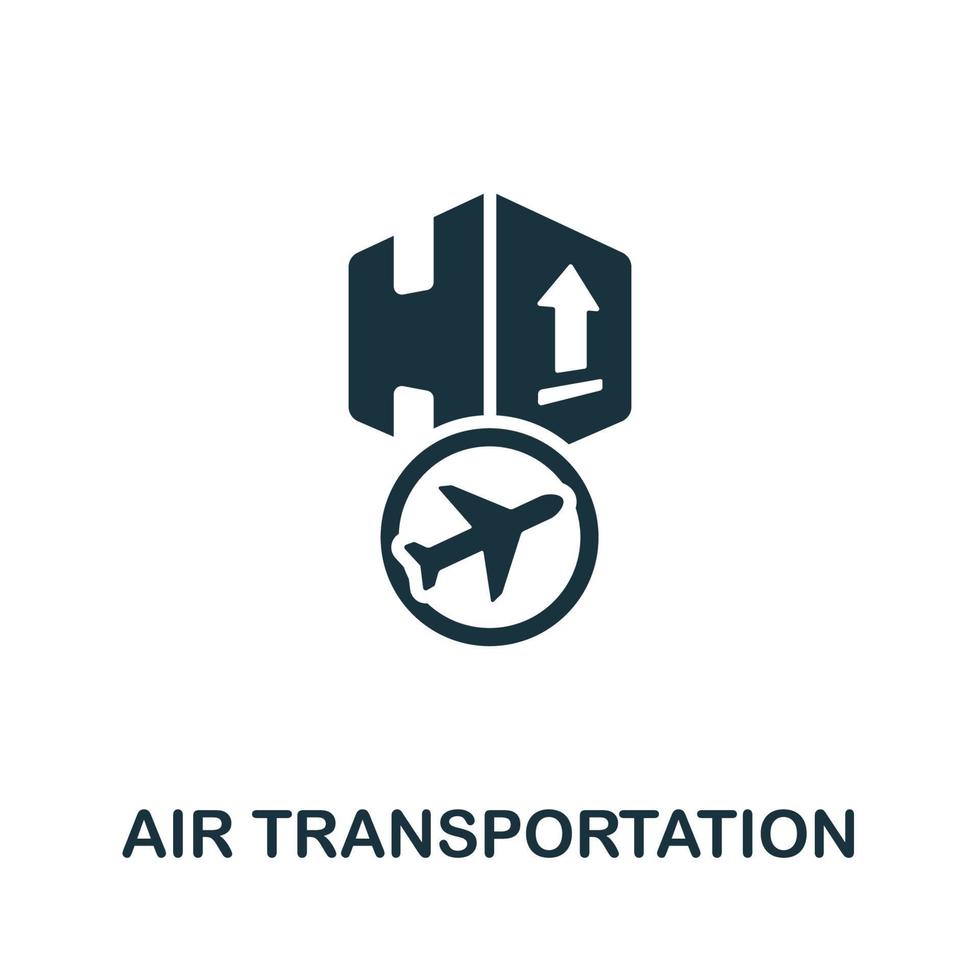 AIR TRANSPORTATION