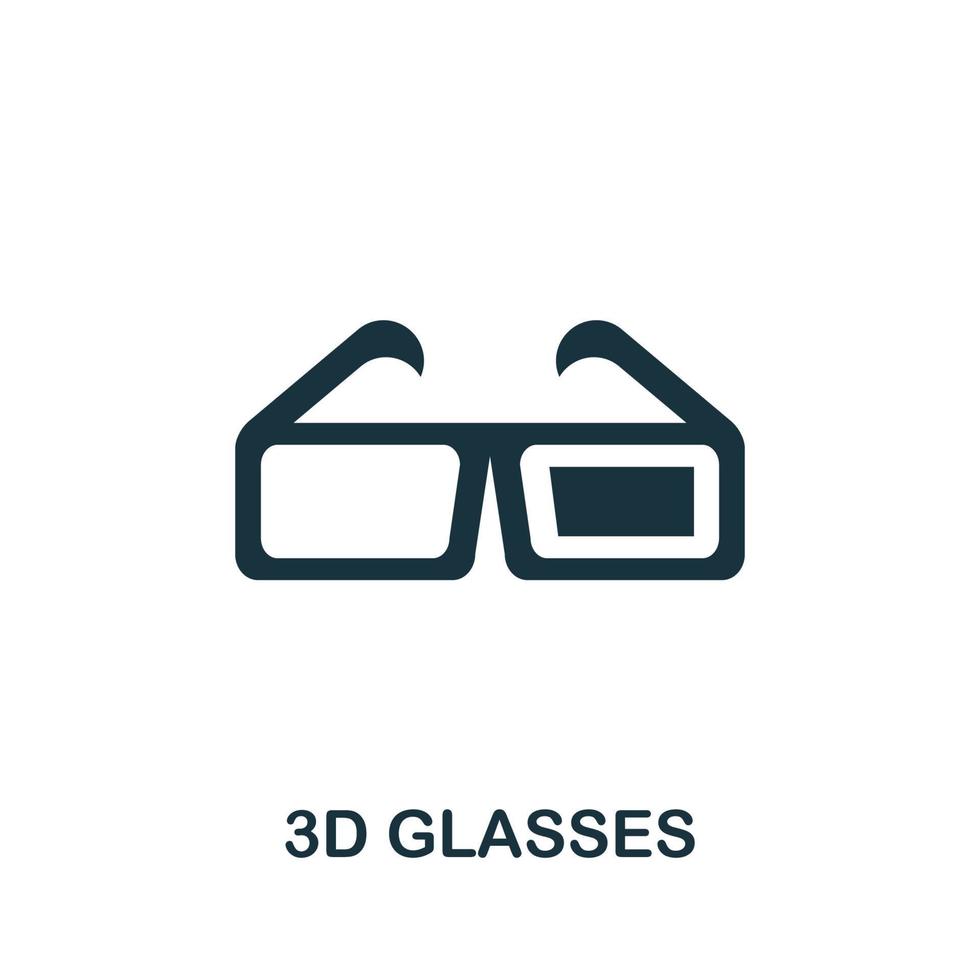 3D GLASSES