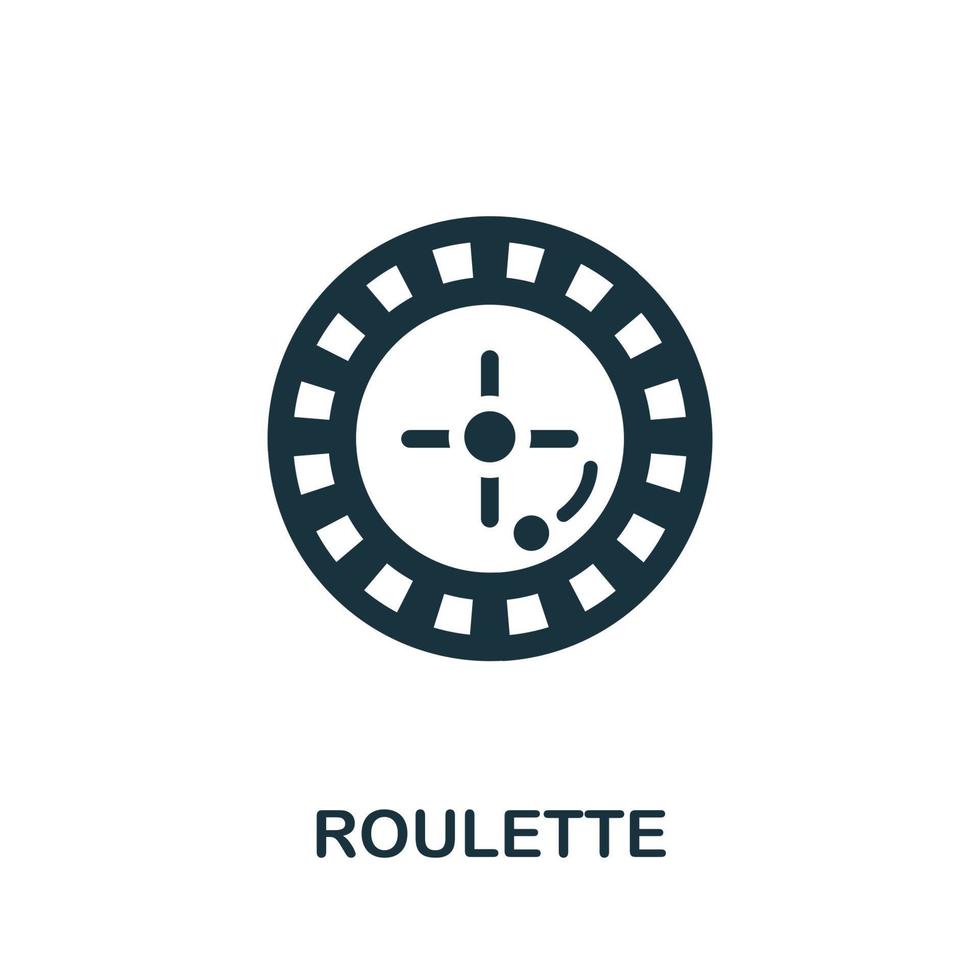 ROULETTE