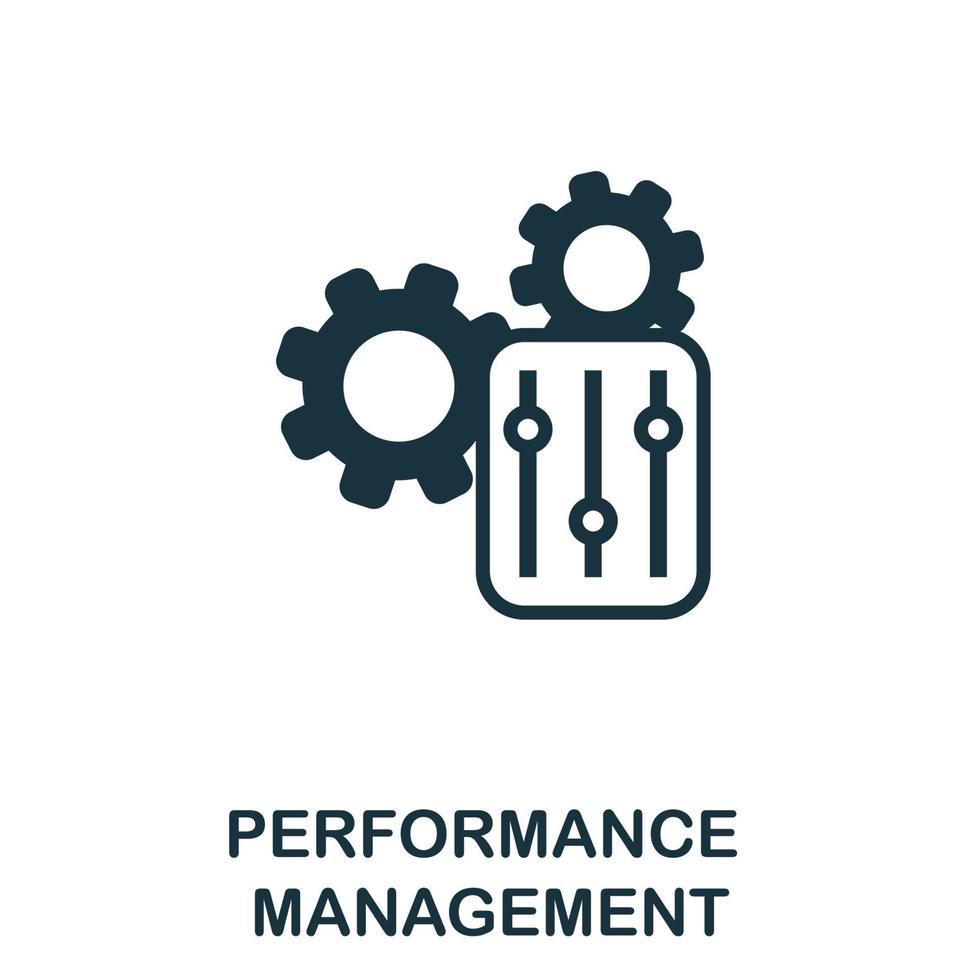 PERFORMANCE
MANAGEMENT