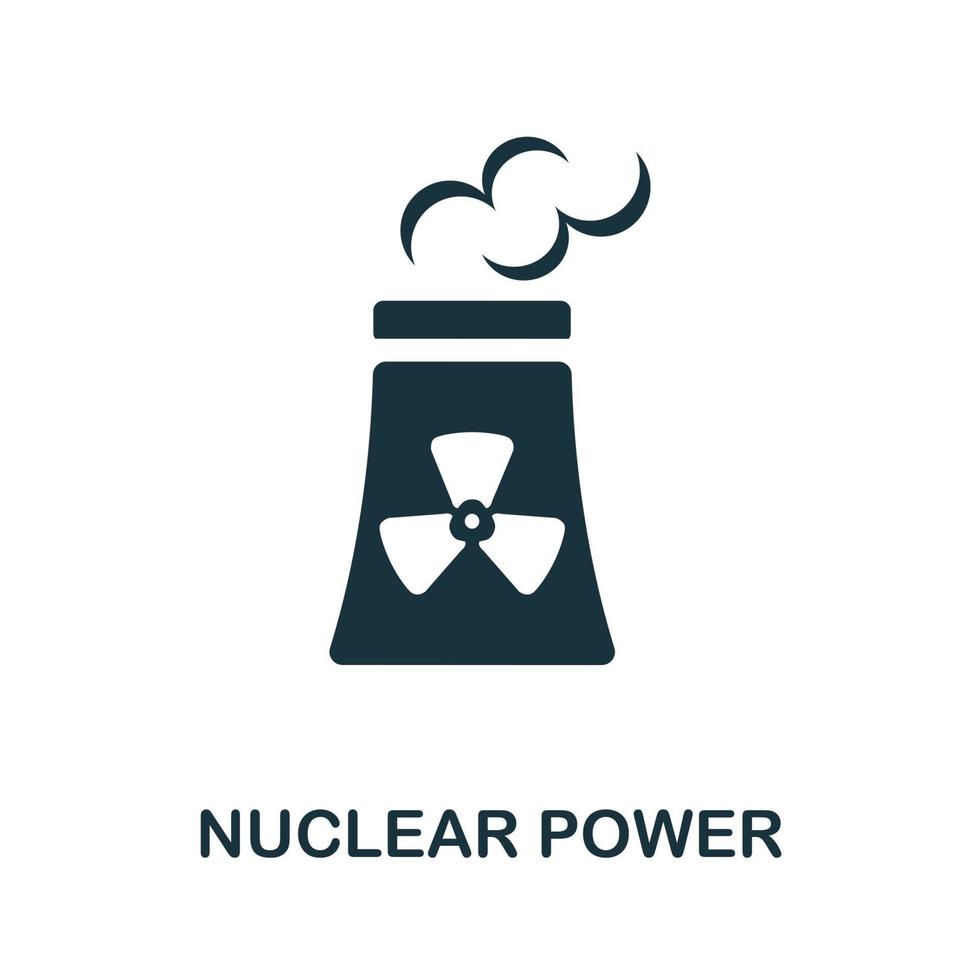 NUCLEAR POWER