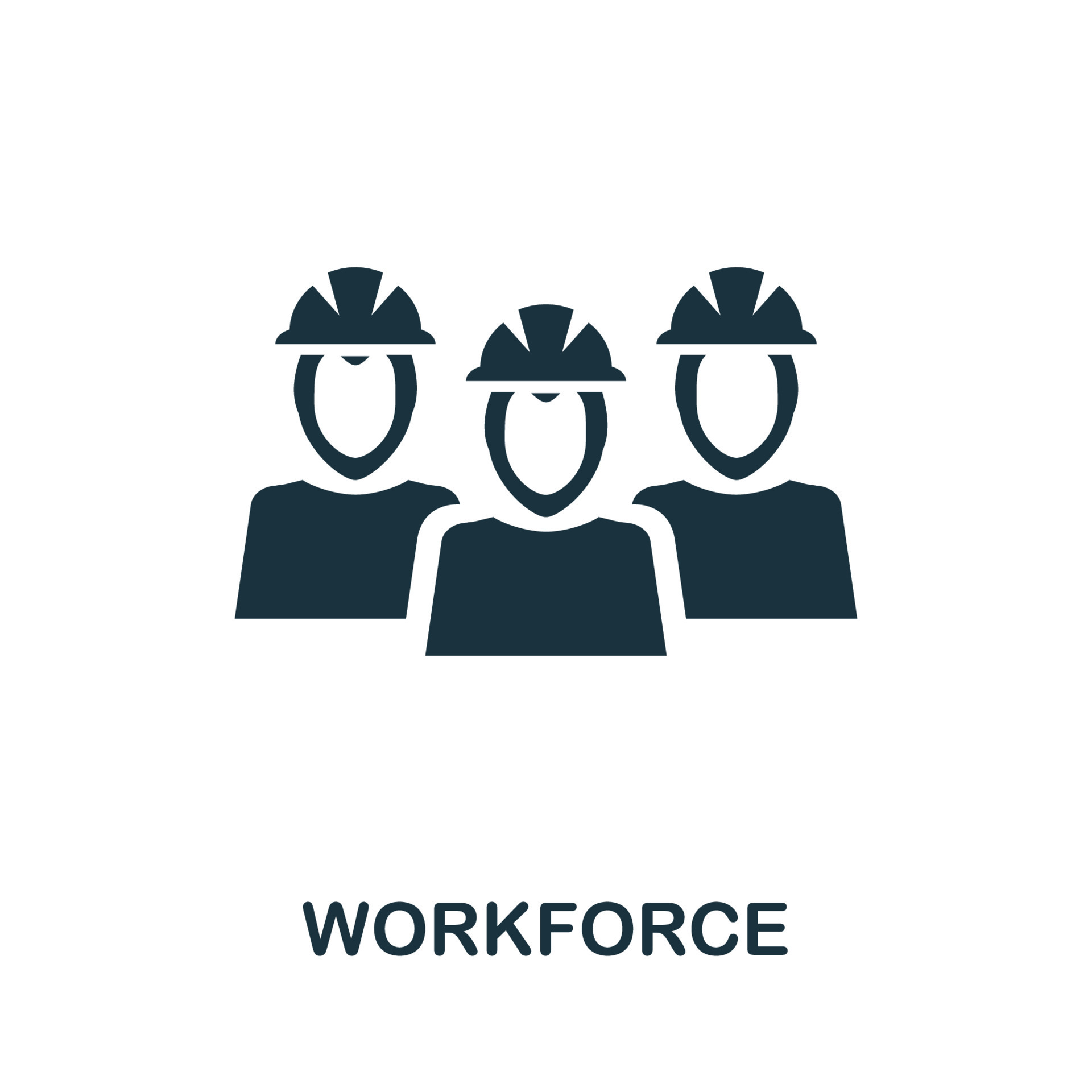 WORKFORCE