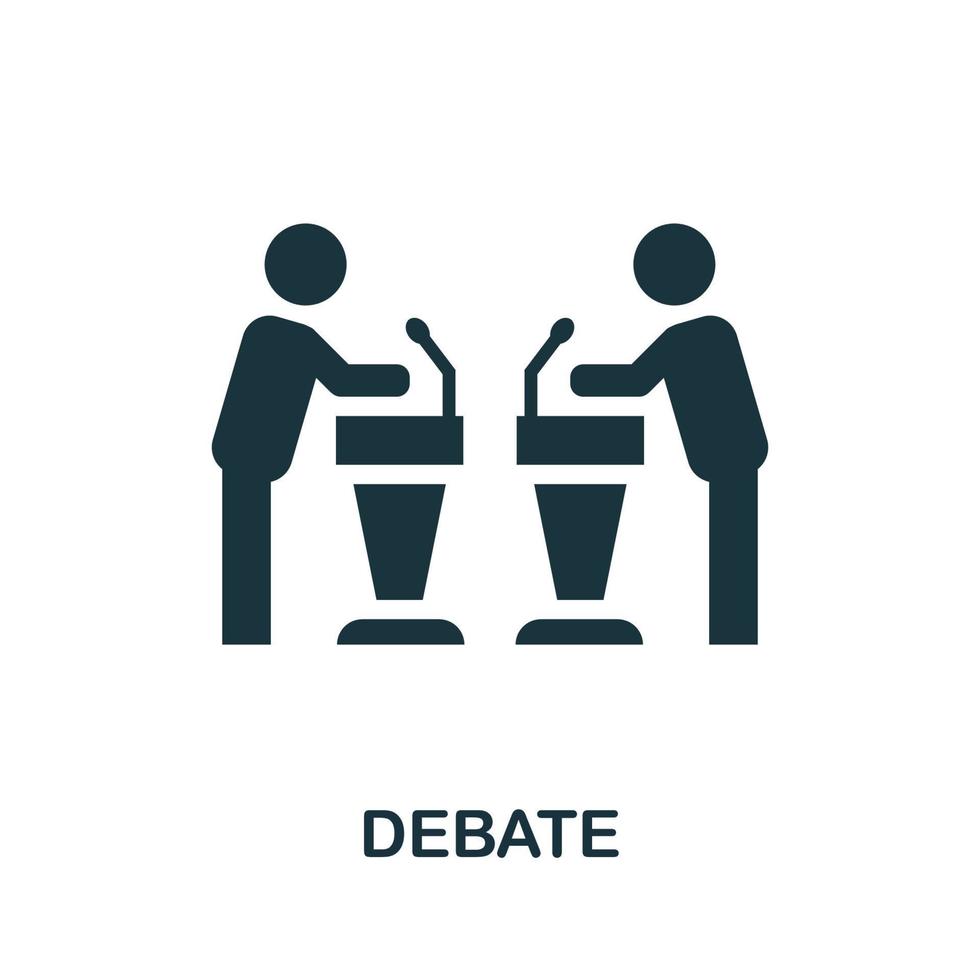 DEBATE