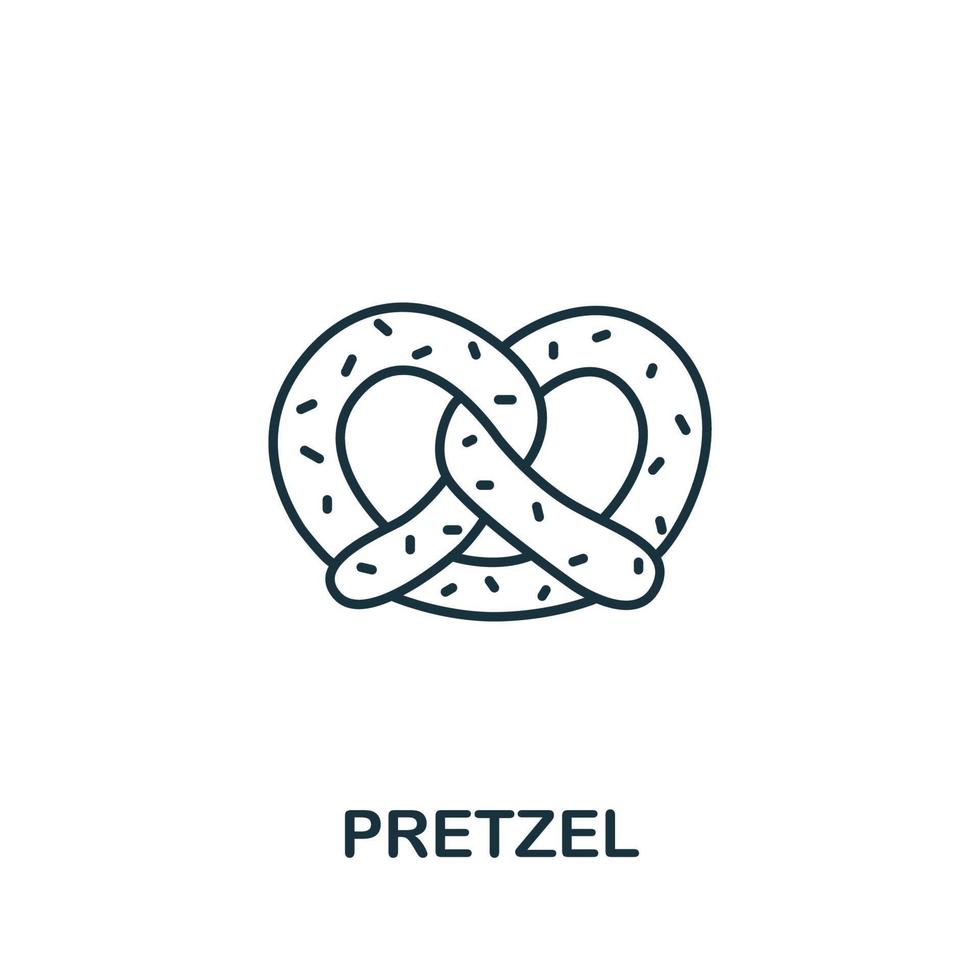 PRETZEL