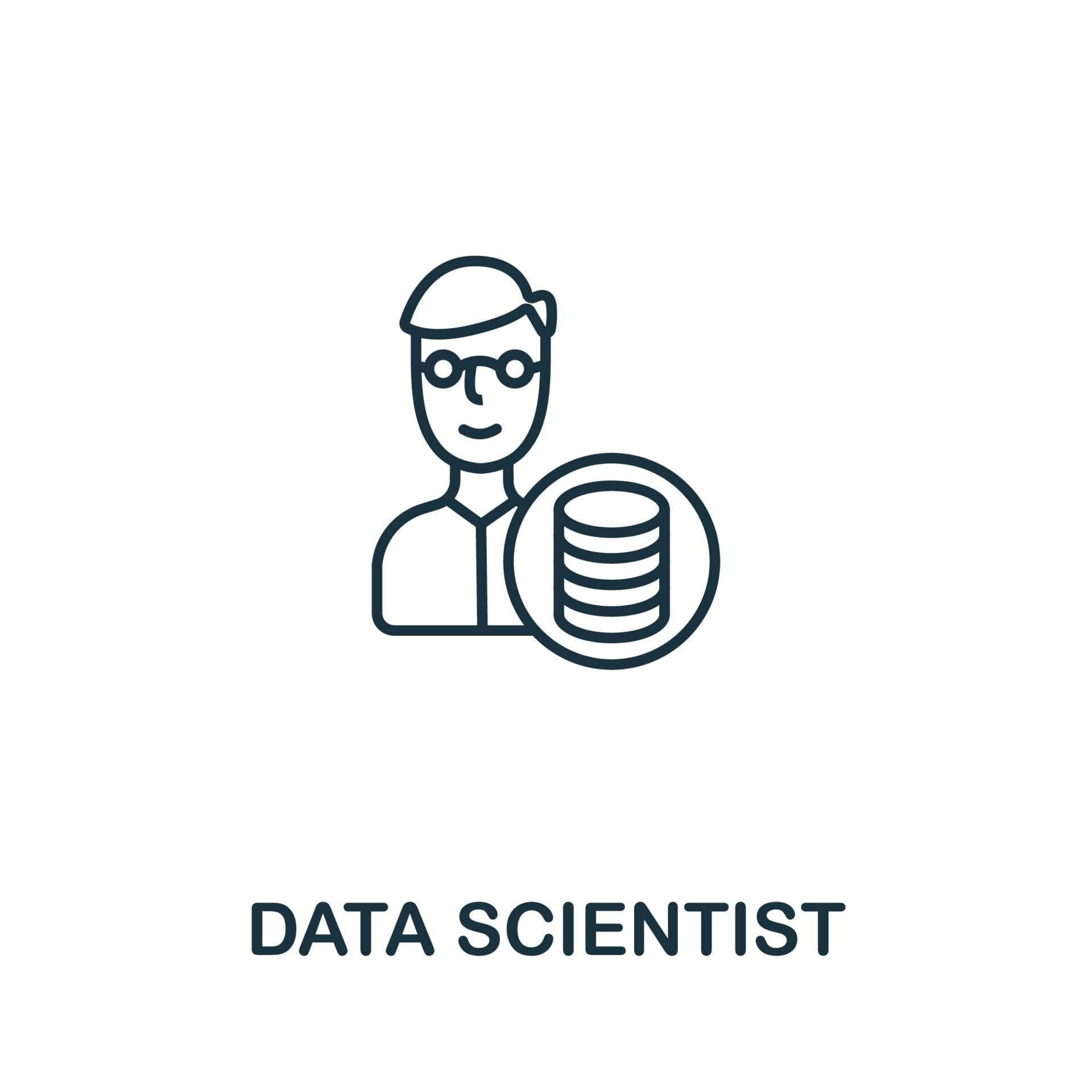 DATA SCIENTIST