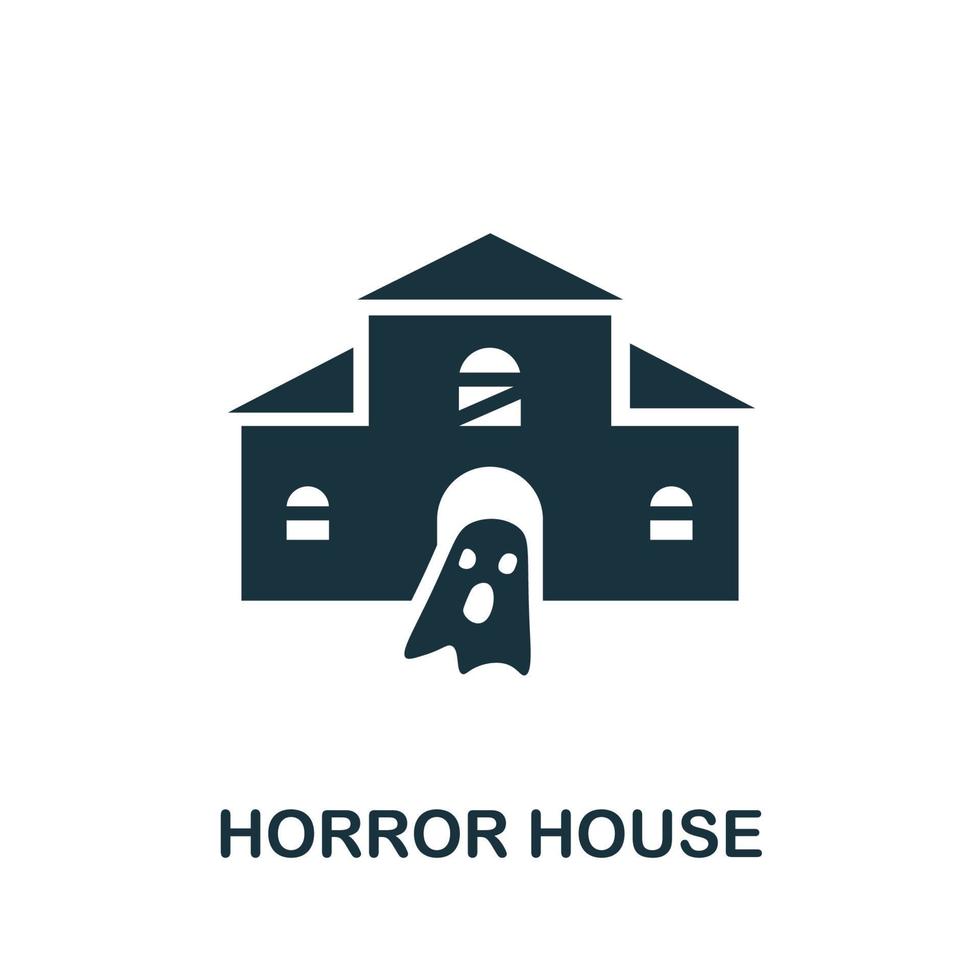 HORROR HOUSE